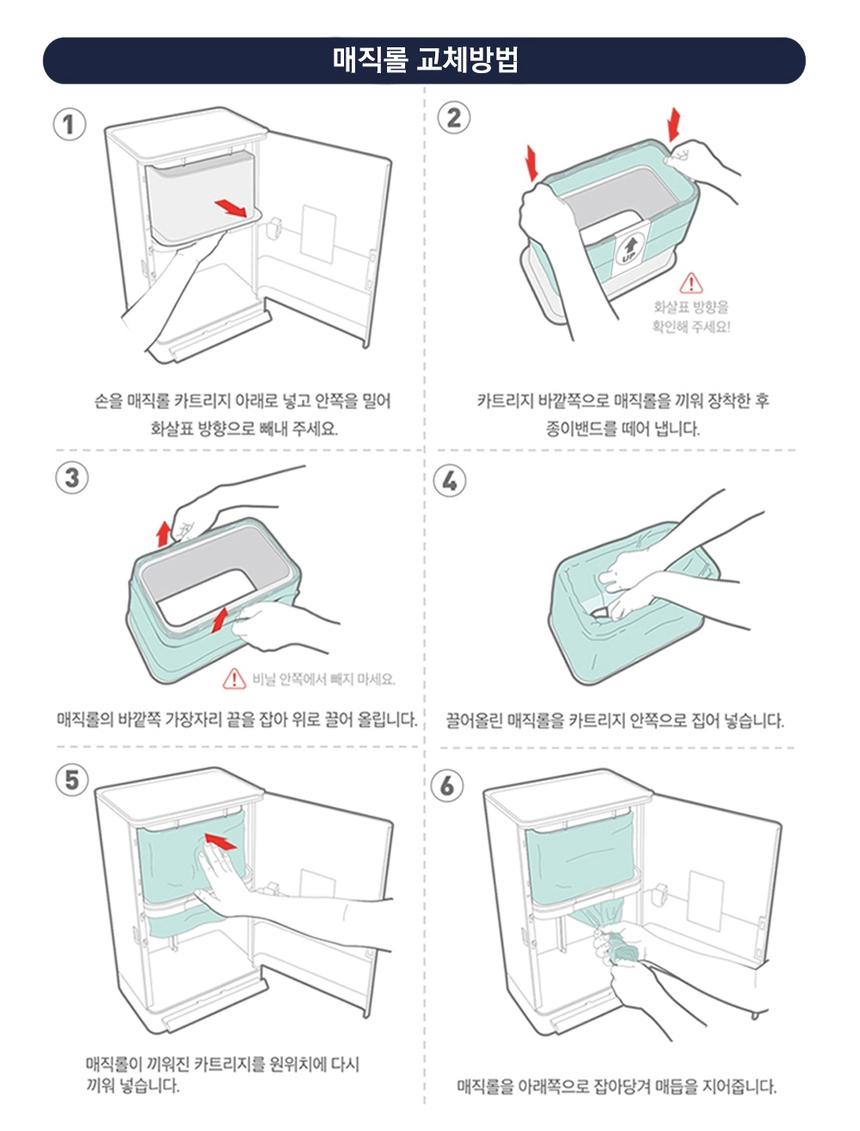 매직롤 교체방법

1

손을 매직롤 카트리지 아래로 넣고 안쪽을 밀어 화살표 방향으로 빼내 주세요.

2

UP

화살표 방향을 확인해 주세요!

카트리지 바깥쪽으로 매직롤을 끼워 장착한 후 종이밴드를 떼어 냅니다.

3

비닐 안쪽에서 빼지 마세요.

매직롤의 바깥쪽 가장자리 끝을 잡아 위로 끌어 올립니다.

4

끌어올린 매직롤을 카트리지 안쪽으로 집어 넣습니다.

5

매직롤이 끼워진 카트리지를 원위치에 다시 끼워 넣습니다.

6

매직롤을 아래쪽으로 잡아당겨 매듭을 지어줍니다.