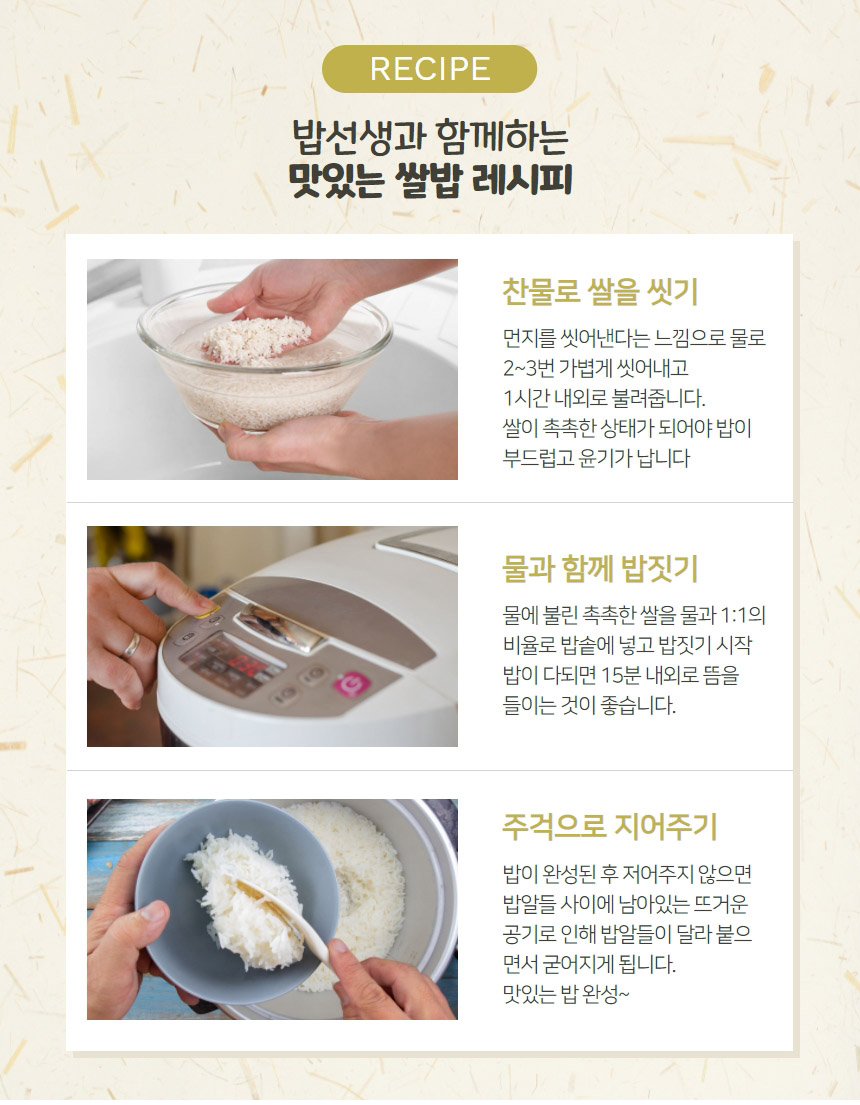 RECIPE

밥선생과 함께하는
맛있는 쌀밥 레시피

찬물로 쌀을 씻기

먼지를 씻어낸다는 느낌으로 물로 2~3번 가볍게 씻어내고 1시간 내외로 불려줍니다. 쌀이 촉촉한 상태가 되어야 밥이 부드럽고 윤기가 납니다

물과 함께 밥짓기

물에 불린 촉촉한 쌀을 물과 1:1의 비율로 밥솥에 넣고 밥짓기 시작 밥이 다되면 15분 내외로 뜸을 들이는 것이 좋습니다.

주걱으로 지어주기

밥이 완성된 후 저어주지 않으면 밥알들 사이에 남아있는 뜨거운 공기로 인해 밥알들이 달라 붙으면서 굳어지게 됩니다. 맛있는 밥 완성~