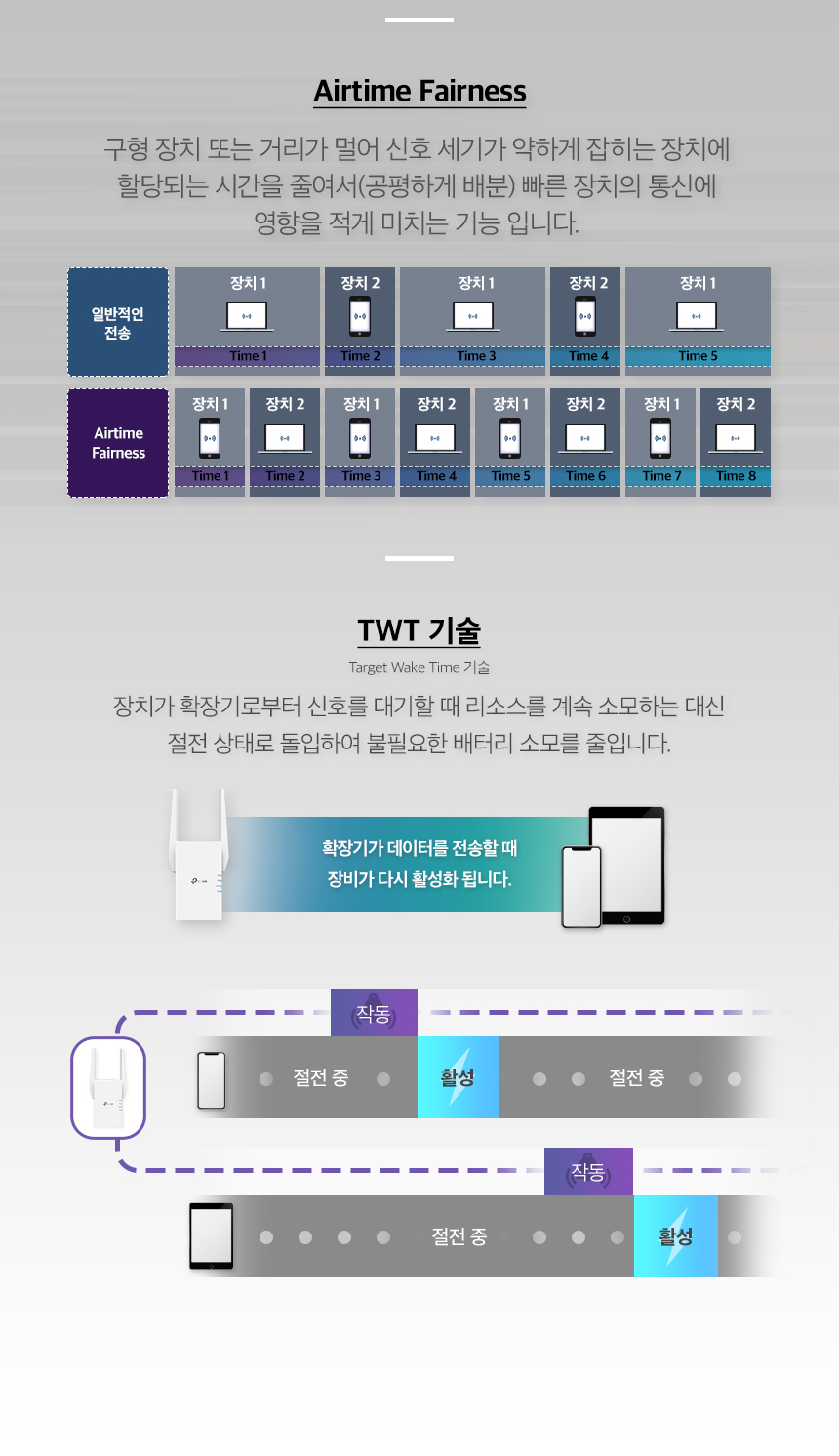 Airtime Fairness

구형 장치 또는 거리가 멀어 신호 세기가 약하게 잡히는 장치에 할당되는 시간을 줄여서(공평하게 배분) 빠른 장치의 통신에 영향을 적게 미치는 기능 입니다.

일반적인 전송

장치 1 Time 1
장치 2 Time 2
장치 1 Time 3
장치 2 Time 4
장치 1 Time 5

Airtime Fairness

장치 1 Time 1
장치 2 Time 2
장치 1 Time 3
장치 2 Time 4
장치 1 Time 5
장치 2 Time 6
장치 1 Time 7
장치 2 Time 8

TWT 기술

Target Wake Time 기술

장치가 확장기로부터 신호를 대기할 때 리소스를 계속 소모하는 대신 절전 상태로 돌입하여 불필요한 배터리 소모를 줄입니다.

확장기가 데이터를 전송할 때 장비가 다시 활성화 됩니다.

작동
절전 중
활성
절전 중

작동
절전 중
활성