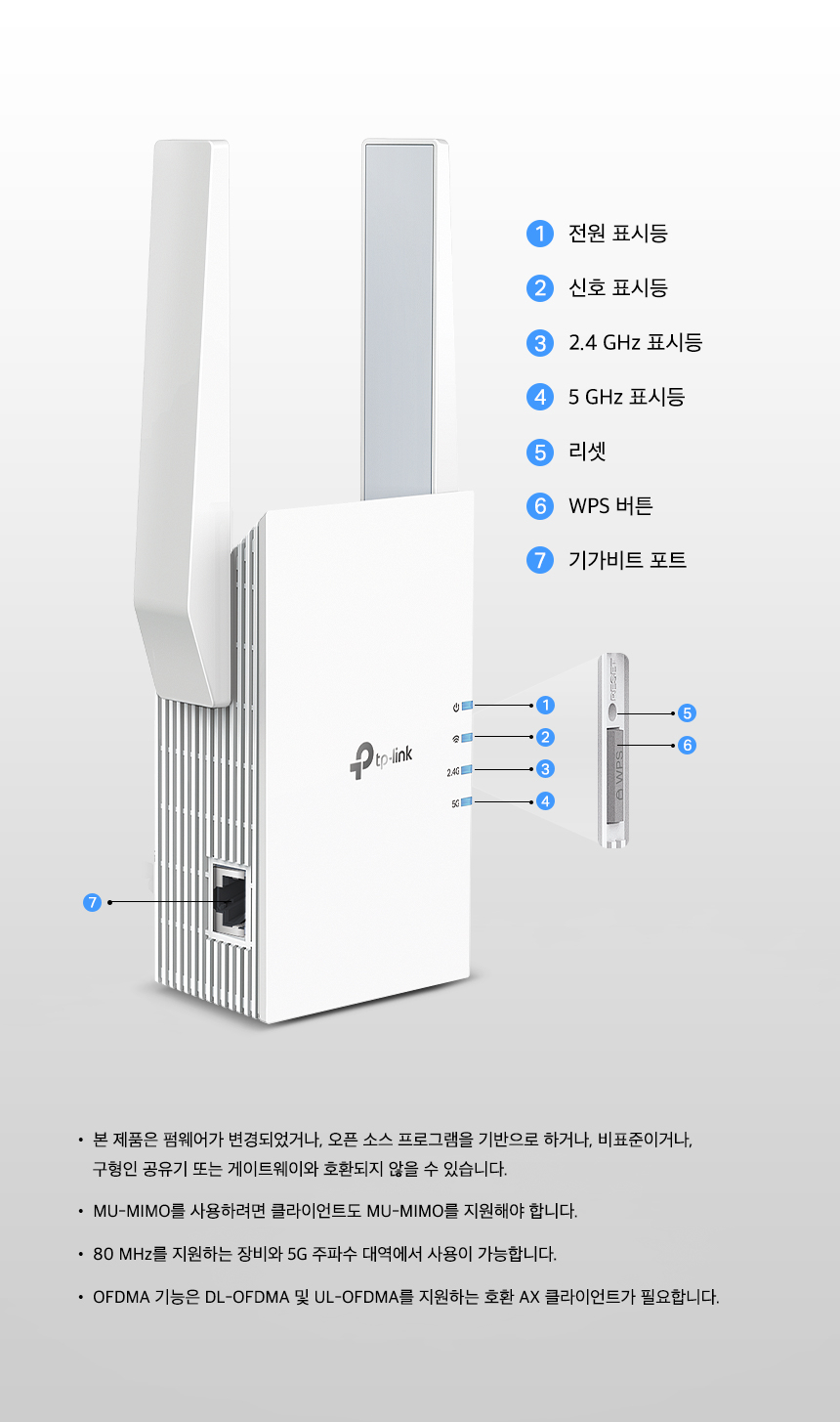 1 전원 표시등
2 신호 표시등
3 2.4 GHz 표시등
4 5 GHz 표시등
5 리셋
6 WPS 버튼
7 기가비트 포트

tp-link

2.4G
5G

1
2
3
4

RESET
WPS

5
6

7

• 본 제품은 펌웨어가 변경되었거나, 오픈 소스 프로그램을 기반으로 하거나, 비표준이거나, 구형인 공유기 또는 게이트웨이와 호환되지 않을 수 있습니다.

• MU-MIMO를 사용하려면 클라이언트도 MU-MIMO를 지원해야 합니다.

• 80 MHz를 지원하는 장비와 5G 주파수 대역에서 사용이 가능합니다.

• OFDMA 기능은 DL-OFDMA 및 UL-OFDMA를 지원하는 호환 AX 클라이언트가 필요합니다.