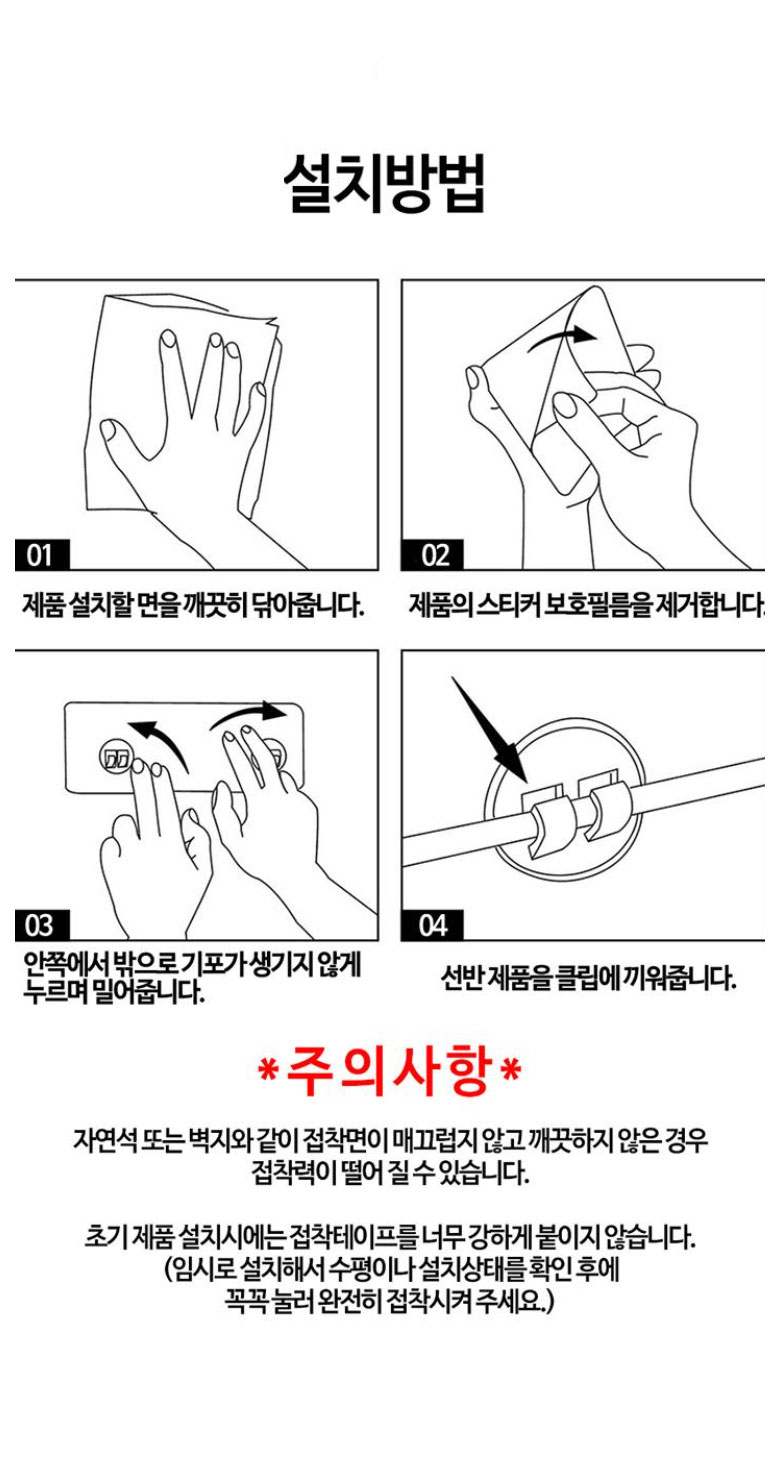 설치방법

01

제품 설치할 면을 깨끗히 닦아줍니다.

02

제품의 스티커 보호필름을 제거합니다.

03

안쪽에서 밖으로 기포가 생기지 않게 누르며 밀어줍니다.

04

선반 제품을 클립에 끼워줍니다.

*주의사항*

자연석 또는 벽지와 같이 접착면이 매끄럽지 않고 깨끗하지 않은 경우 접착력이 떨어 질 수 있습니다.

초기 제품 설치시에는 접착테이프를 너무 강하게 붙이지 않습니다. (임시로 설치해서 수평이나 설치상태를 확인 후에 꼭꼭 눌러 완전히 접착시켜 주세요.)