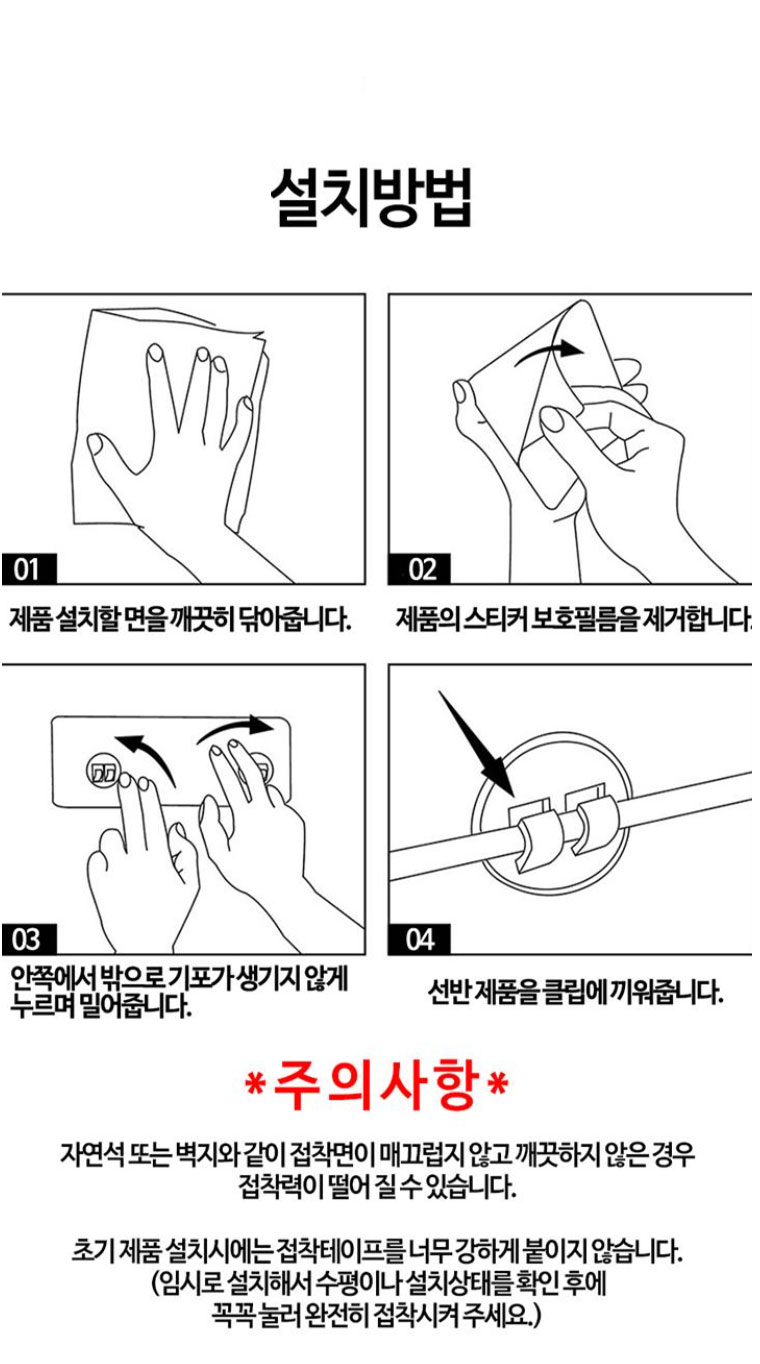 설치방법

01

제품 설치할 면을 깨끗히 닦아줍니다.

02

제품의 스티커 보호필름을 제거합니다.

03

안쪽에서 밖으로 기포가 생기지 않게 누르며 밀어줍니다.

04

선반 제품을 클립에 끼워줍니다.

*주의사항*

자연석 또는 벽지와 같이 접착면이 매끄럽지 않고 깨끗하지 않은 경우 접착력이 떨어 질 수 있습니다.

초기 제품 설치시에는 접착테이프를 너무 강하게 붙이지 않습니다.
(임시로 설치해서 수평이나 설치상태를 확인 후에 꼭꼭 눌러 완전히 접착시켜 주세요.)