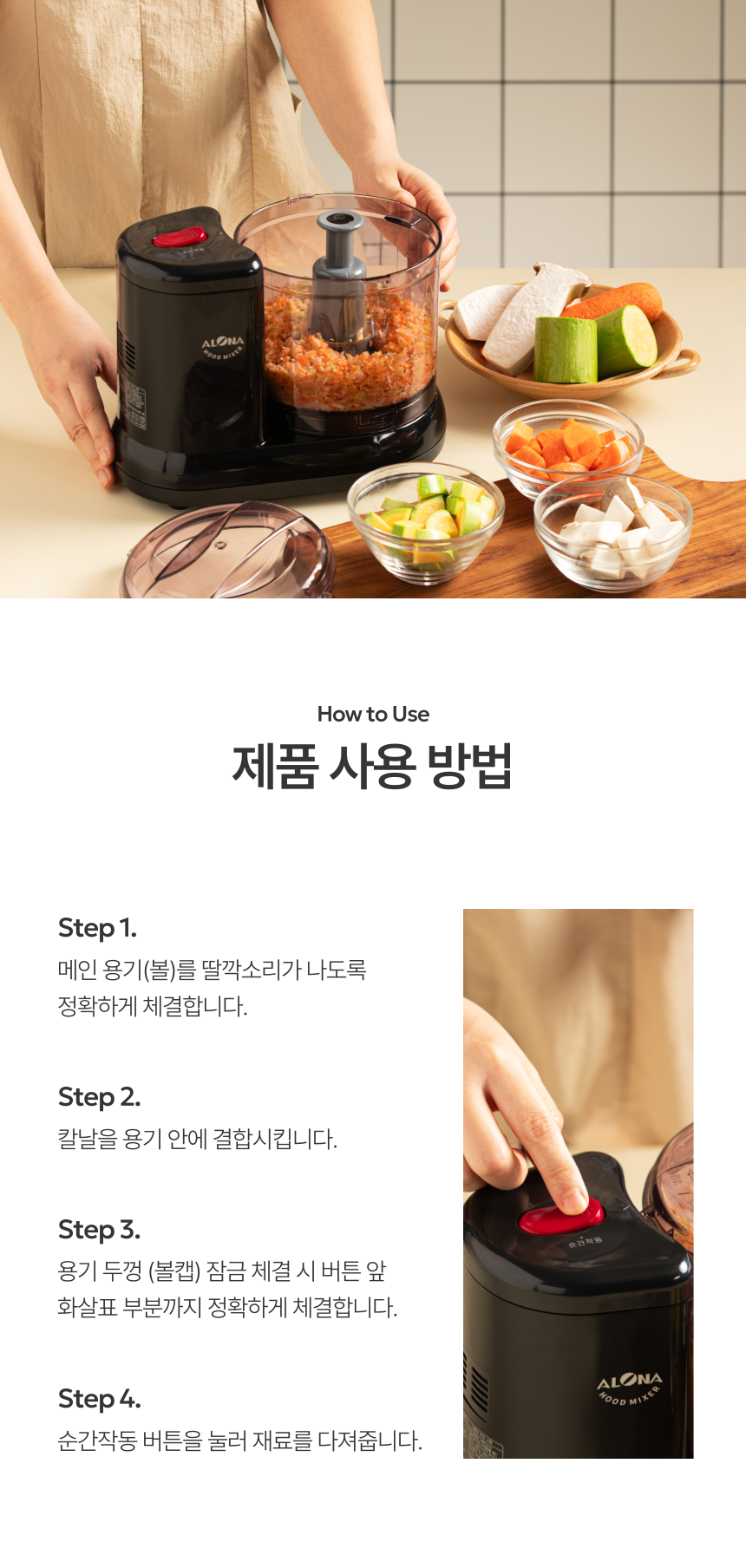 ALONA
HOOD MIXER

How to Use
제품 사용 방법

Step 1.
메인 용기(볼)를 딸깍소리가 나도록 정확하게 체결합니다.

Step 2.
칼날을 용기 안에 결합시킵니다.

Step 3.
용기 두껑 (볼캡) 잠금 체결 시 버튼 앞 화살표 부분까지 정확하게 체결합니다.

Step 4.
순간작동 버튼을 눌러 재료를 다져줍니다.

순간작동

ALONA
HOOD MIXER