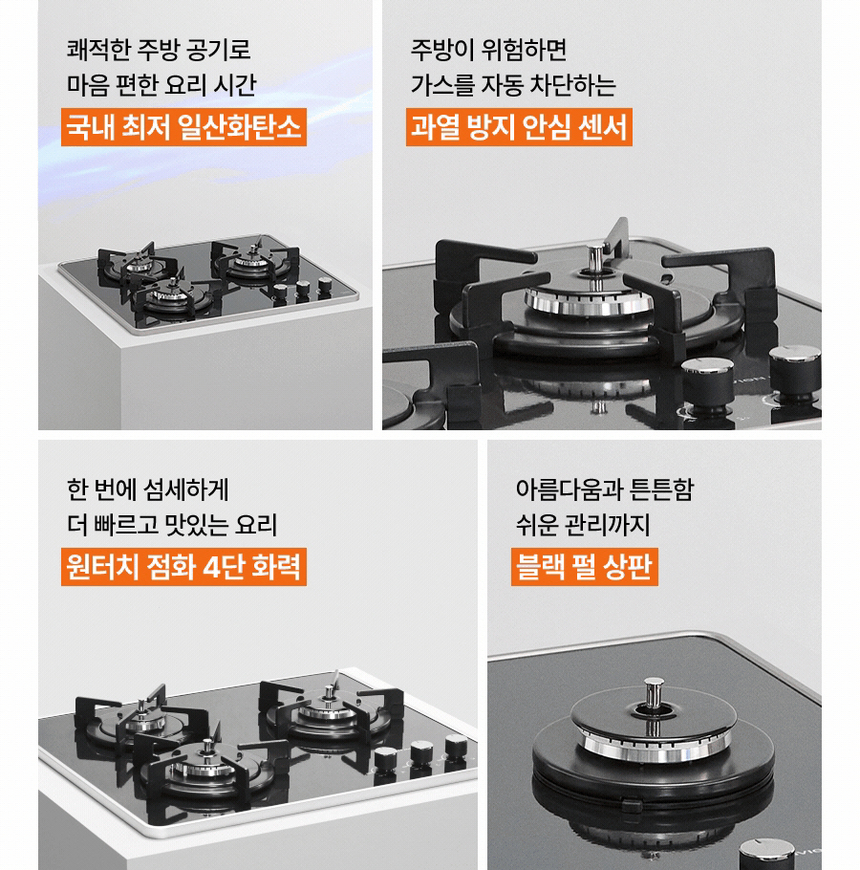 쾌적한 주방 공기로
마음 편한 요리 시간
국내 최저 일산화탄소

주방이 위험하면
가스를 자동 차단하는
과열 방지 안심 센서

한 번에 섬세하게
더 빠르고 맛있는 요리
원터치 점화 4단 화력

아름다움과 튼튼함
쉬운 관리까지
블랙 펄 상판