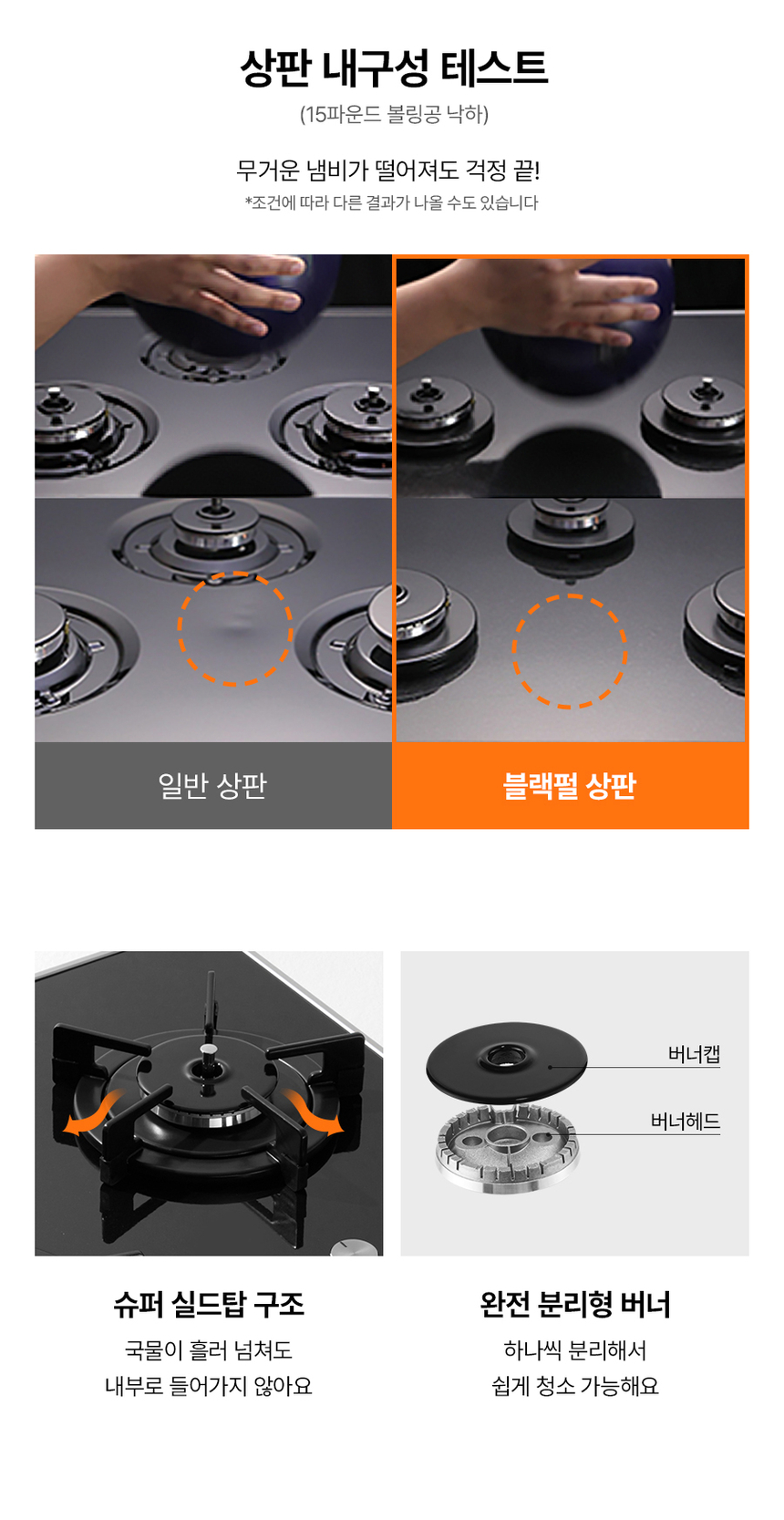 상판 내구성 테스트
(15파운드 볼링공 낙하)

무거운 냄비가 떨어져도 걱정 끝!
*조건에 따라 다른 결과가 나올 수도 있습니다

일반 상판

블랙펄 상판

버너캡

버너헤드

슈퍼 실드탑 구조
국물이 흘러 넘쳐도
내부로 들어가지 않아요

완전 분리형 버너
하나씩 분리해서
쉽게 청소 가능해요