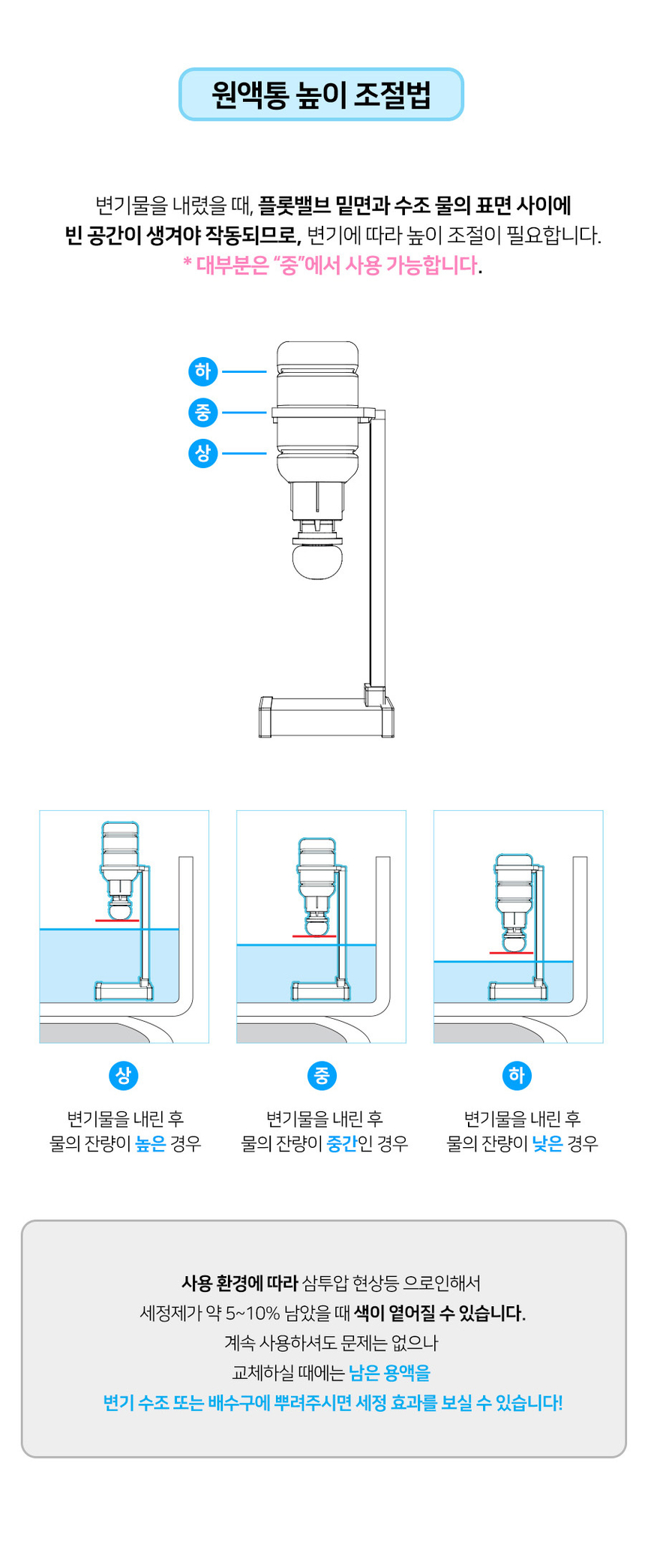 원액통 높이 조절법

변기물을 내렸을 때, 플롯밸브 밑면과 수조 물의 표면 사이에 빈 공간이 생겨야 작동되므로, 변기에 따라 높이 조절이 필요합니다.
* 대부분은 "중"에서 사용 가능합니다.

하
중
상

상
변기물을 내린 후
물의 잔량이 높은 경우

중
변기물을 내린 후
물의 잔량이 중간인 경우

하
변기물을 내린 후
물의 잔량이 낮은 경우

사용 환경에 따라 삼투압 현상등 으로인해서
세정제가 약 5~10% 남았을 때 색이 옅어질 수 있습니다.
계속 사용하셔도 문제는 없으나
교체하실 때에는 남은 용액을
변기 수조 또는 배수구에 뿌려주시면 세정 효과를 보실 수 있습니다!