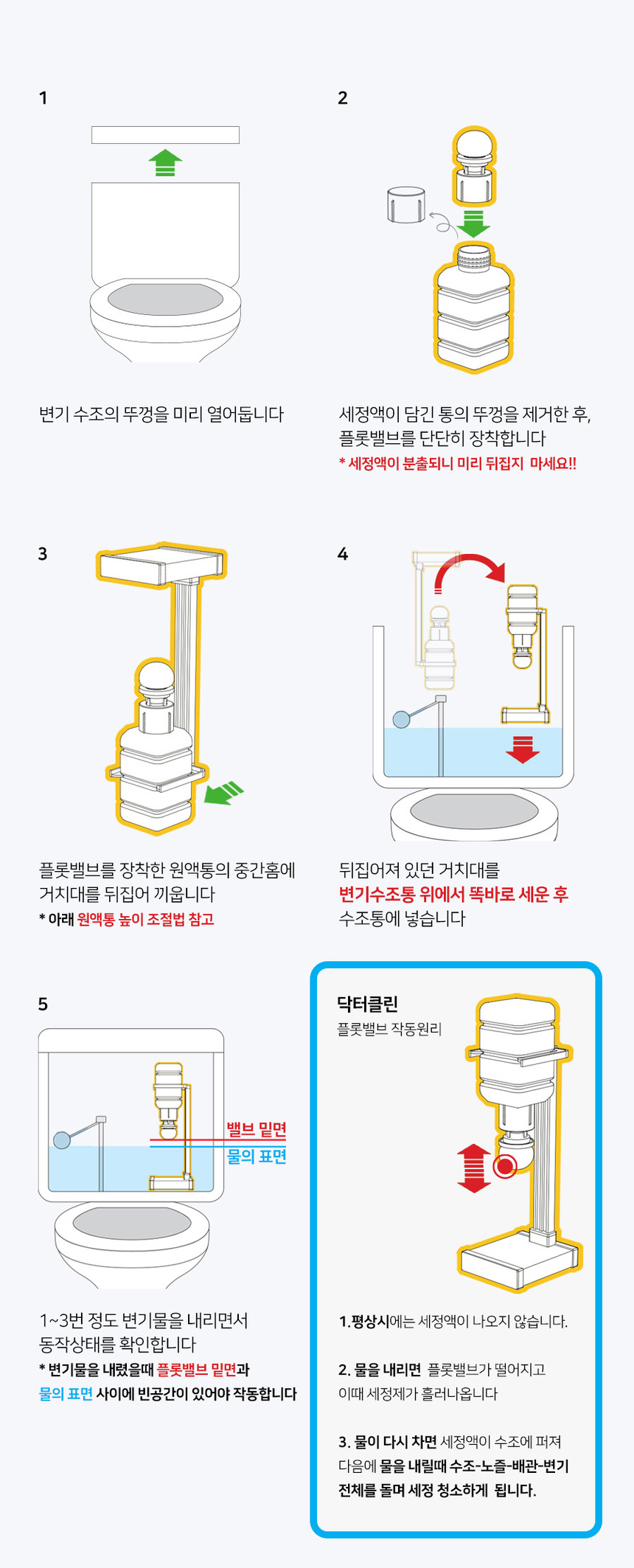 1

변기 수조의 뚜껑을 미리 열어둡니다

2

세정액이 담긴 통의 뚜껑을 제거한 후, 플롯밸브를 단단히 장착합니다

* 세정액이 분출되니 미리 뒤집지 마세요!!

3

플롯밸브를 장착한 원액통의 중간홈에 거치대를 뒤집어 끼웁니다

* 아래 원액통 높이 조절법 참고

4

뒤집어져 있던 거치대를 변기수조통 위에서 똑바로 세운 후 수조통에 넣습니다

5

밸브 밑면

물의 표면

1~3번 정도 변기물을 내리면서 동작상태를 확인합니다

* 변기물을 내렸을때 플롯밸브 밑면과 물의 표면 사이에 빈공간이 있어야 작동합니다

닥터클린

플롯밸브 작동원리

1. 평상시에는 세정액이 나오지 않습니다.

2. 물을 내리면 플롯밸브가 떨어지고 이때 세정제가 흘러나옵니다

3. 물이 다시 차면 세정액이 수조에 퍼져 다음에 물을 내릴때 수조-노즐-배관-변기 전체를 돌며 세정 청소하게 됩니다.