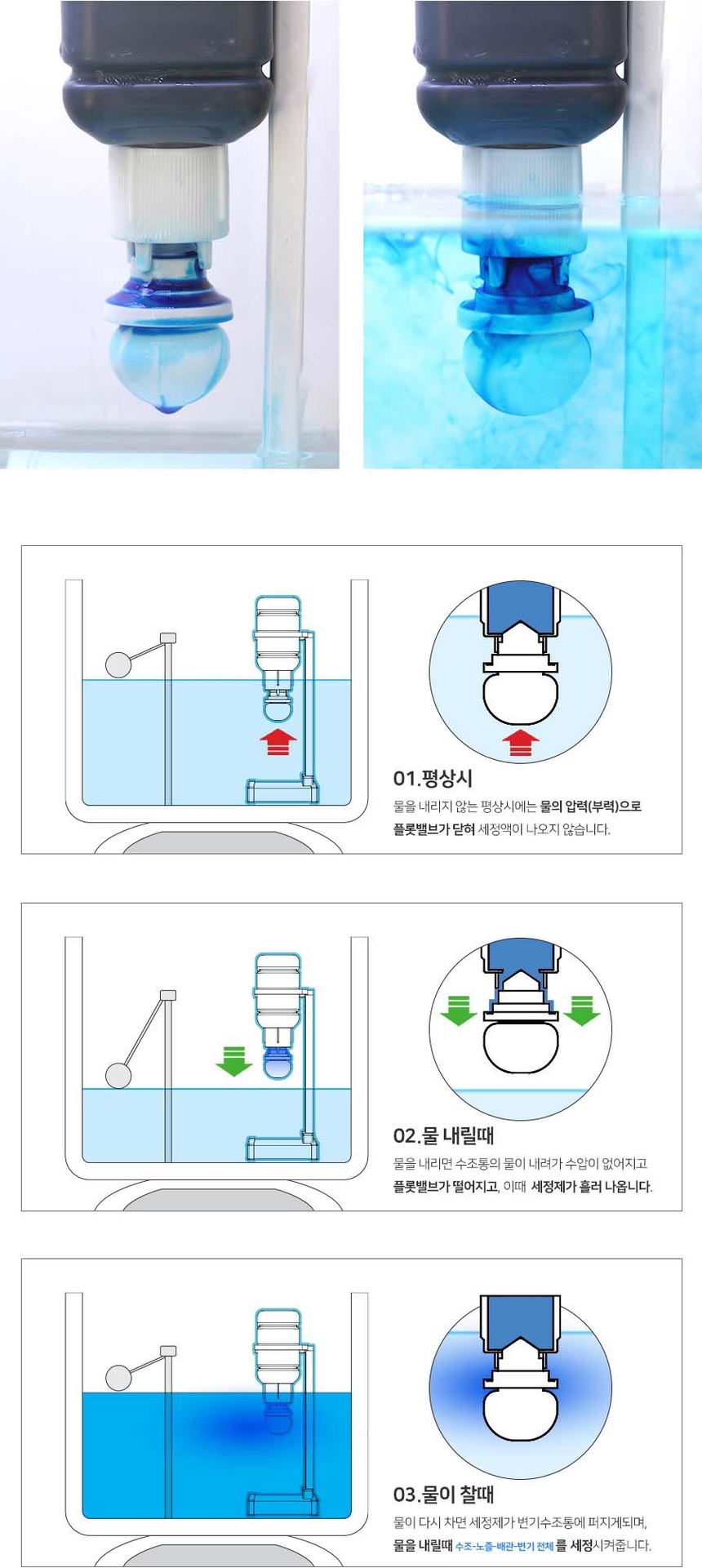 01.평상시

물을 내리지 않는 평상시에는 물의 압력(부력)으로 플롯밸브가 닫혀 세정액이 나오지 않습니다.

02.물 내릴때

물을 내리면 수조통의 물이 내려가 수압이 없어지고 플롯밸브가 떨어지고, 이때 세정제가 흘러 나옵니다.

03.물이 찰때

물이 다시 차면 세정제가 변기수조통에 퍼지게되며, 물을 내릴때 수조-노즐-배관-변기 전체 를 세정시켜줍니다.