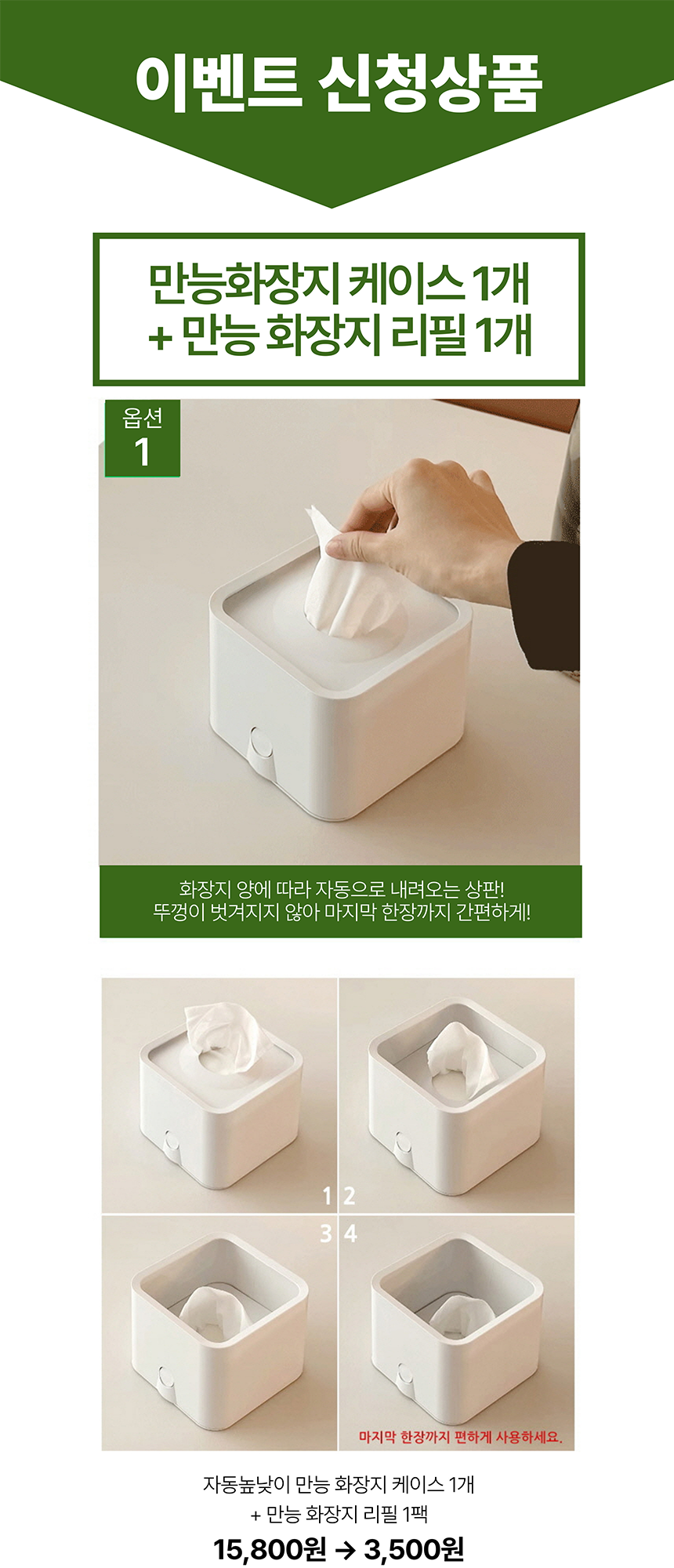 이벤트 신청상품

만능화장지 케이스 1개
+ 만능 화장지 리필 1개

옵션
1

화장지 양에 따라 자동으로 내려오는 상판!
뚜껑이 벗겨지지 않아 마지막 한장까지 간편하게!

1 2
3 4

마지막 한장까지 편하게 사용하세요.

자동높낮이 만능 화장지 케이스 1개
+ 만능 화장지 리필 1팩
15,800원 → 3,500원