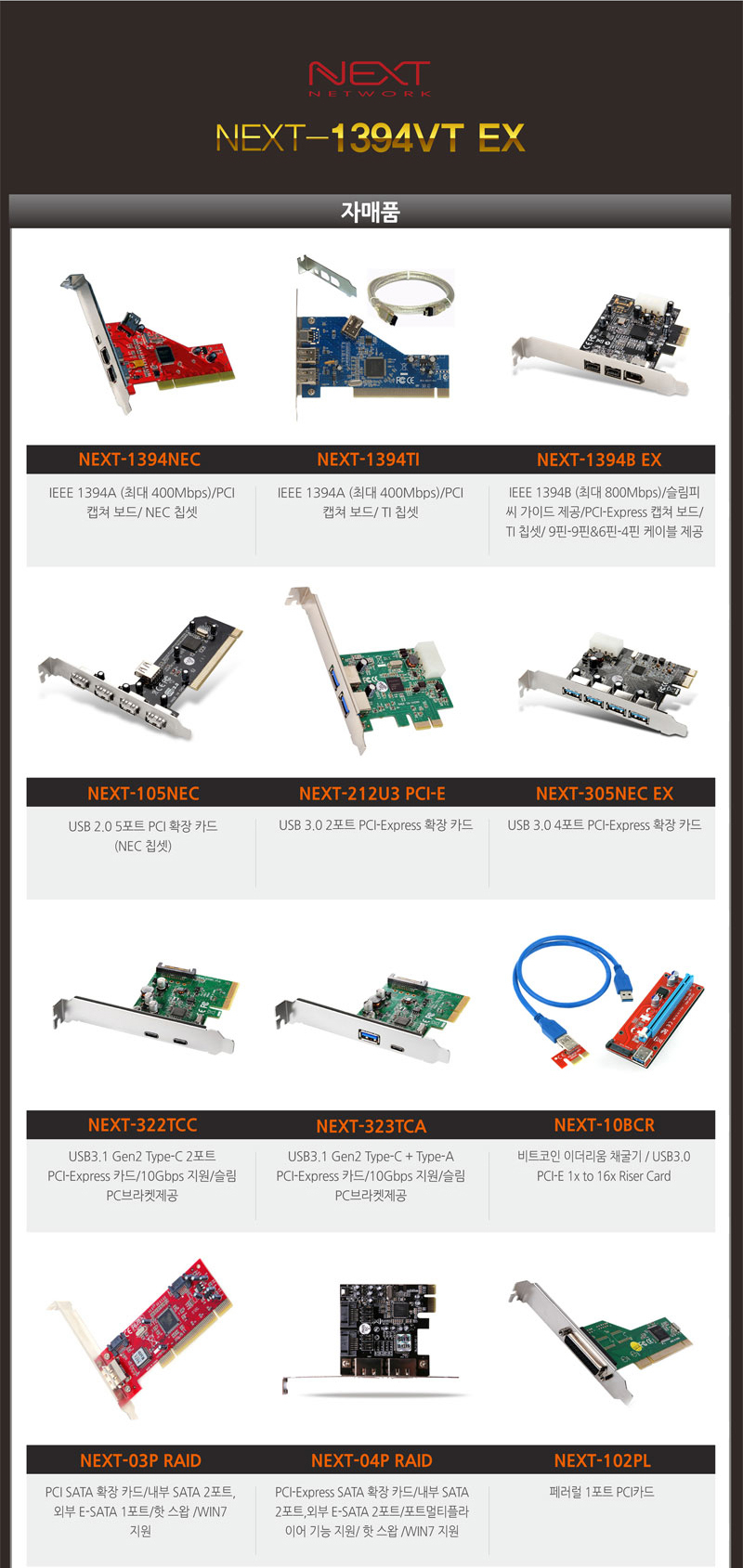 NEXT
NETWORK

NEXT-1394VT EX

자매품

NEXT-1394NEC
IEEE 1394A (최대 400Mbps)/PCI 캡쳐 보드/ NEC 칩셋

NEXT-1394TI
IEEE 1394A (최대 400Mbps)/PCI 캡쳐 보드/ TI 칩셋

NEXT-1394B EX
IEEE 1394B (최대 800Mbps)/슬림피씨 가이드 제공/PCI-Express 캡쳐 보드/ TI 칩셋/ 9핀-9핀&6핀-4핀 케이블 제공

NEXT-105NEC
USB 2.0 5포트 PCI 확장 카드 (NEC 칩셋)

NEXT-212U3 PCI-E
USB 3.0 2포트 PCI-Express 확장 카드

NEXT-305NEC EX
USB 3.0 4포트 PCI-Express 확장 카드

NEXT-322TCC
USB3.1 Gen2 Type-C 2포트 PCI-Express 카드/10Gbps 지원/슬림 PC브라켓제공

NEXT-323TCA
USB3.1 Gen2 Type-C + Type-A PCI-Express 카드/10Gbps 지원/슬림 PC브라켓제공

NEXT-10BCR
비트코인 이더리움 채굴기 / USB3.0 PCI-E 1x to 16x Riser Card

NEXT-03P RAID
PCI SATA 확장 카드/내부 SATA 2포트, 외부 E-SATA 1포트/핫 스왑 /WIN7 지원

NEXT-04P RAID
PCI-Express SATA 확장 카드/내부 SATA 2포트,외부 E-SATA 2포트/포트멀티플라이어 기능 지원/ 핫 스왑 /WIN7 지원

NEXT-102PL
페러럴 1포트 PCI카드