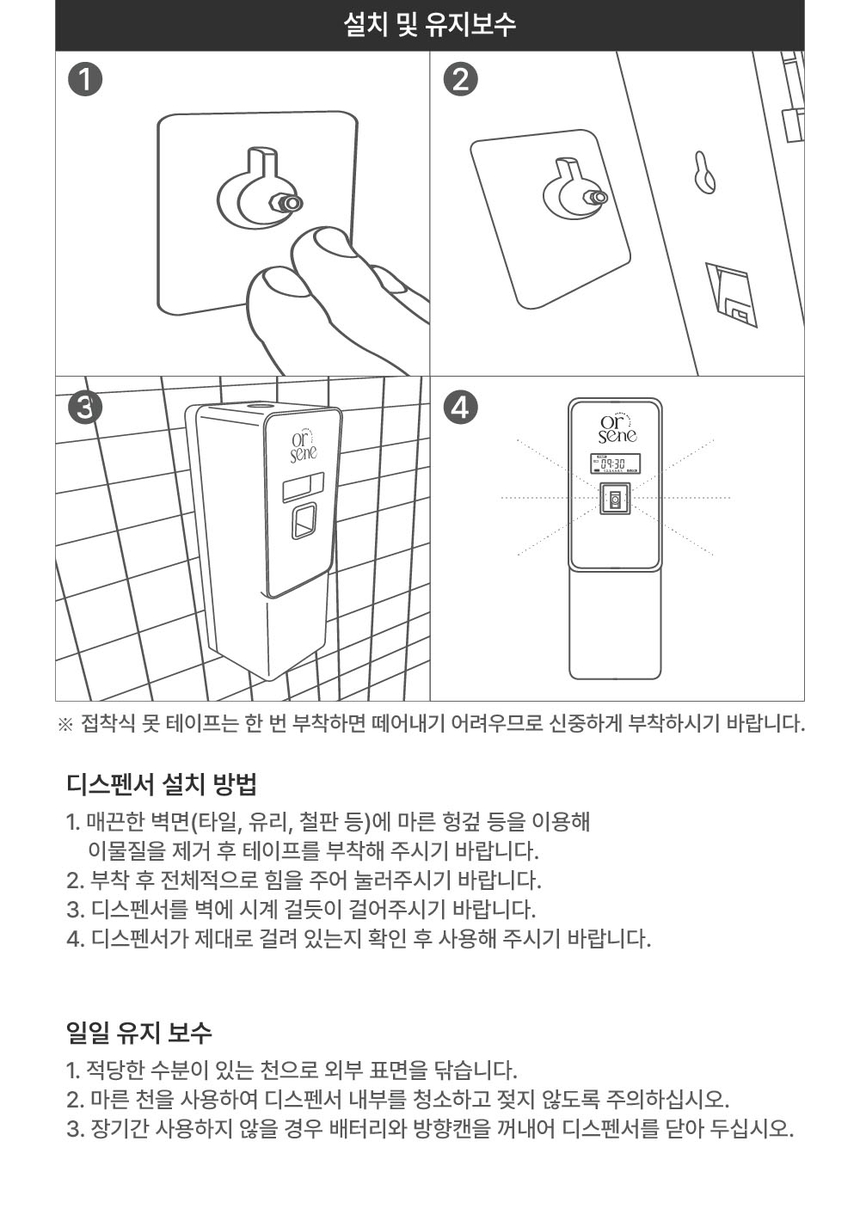 설치 및 유지보수

1

2

3

or sene

4

or sene

09:30

※ 접착식 못 테이프는 한 번 부착하면 떼어내기 어려우므로 신중하게 부착하시기 바랍니다.

디스펜서 설치 방법

1. 매끈한 벽면(타일, 유리, 철판 등)에 마른 헝겊 등을 이용해 이물질을 제거 후 테이프를 부착해 주시기 바랍니다.
2. 부착 후 전체적으로 힘을 주어 눌러주시기 바랍니다.
3. 디스펜서를 벽에 시계 걸듯이 걸어주시기 바랍니다.
4. 디스펜서가 제대로 걸려 있는지 확인 후 사용해 주시기 바랍니다.

일일 유지 보수

1. 적당한 수분이 있는 천으로 외부 표면을 닦습니다.
2. 마른 천을 사용하여 디스펜서 내부를 청소하고 젖지 않도록 주의하십시오.
3. 장기간 사용하지 않을 경우 배터리와 방향캔을 꺼내어 디스펜서를 닫아 두십시오.