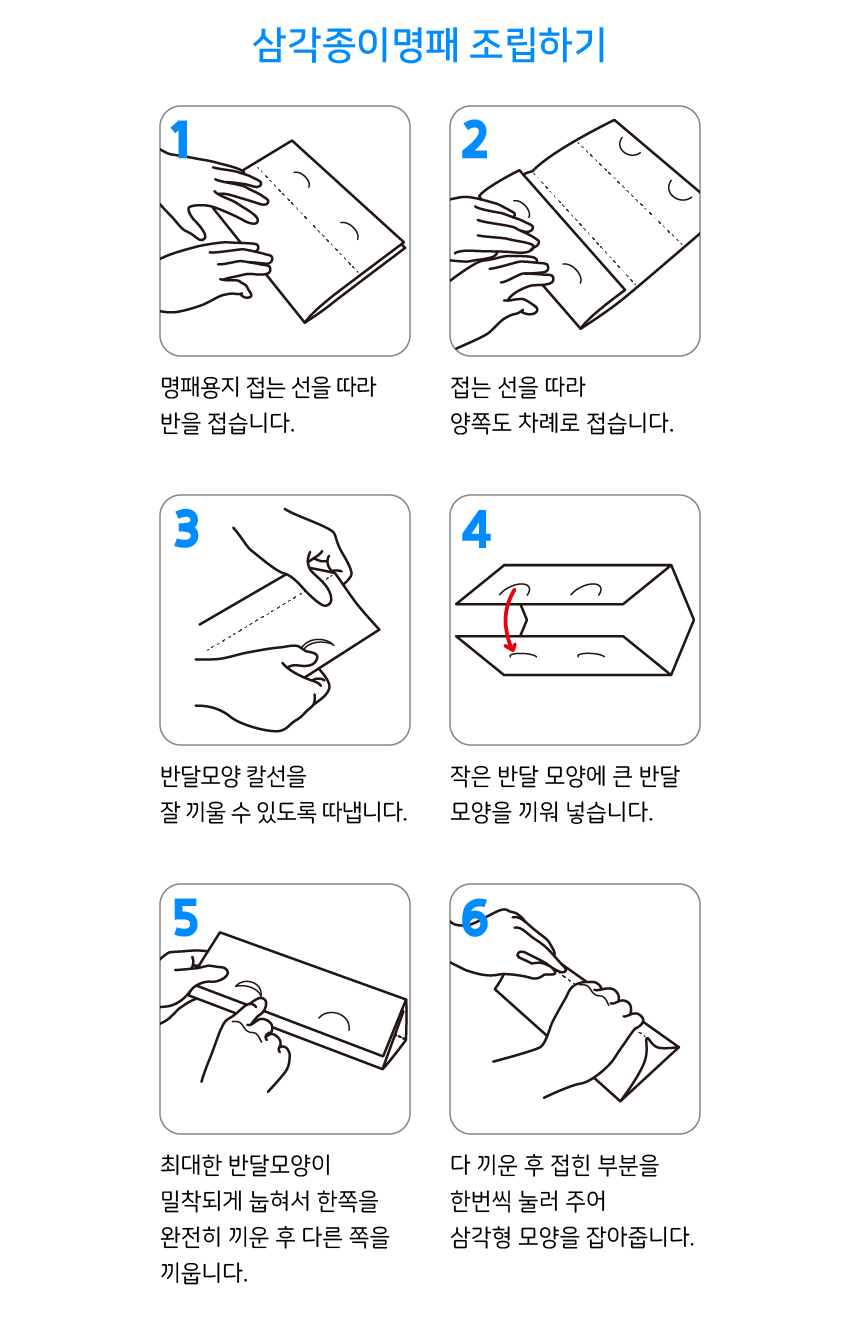 삼각종이명패 조립하기

1

명패용지 접는 선을 따라
반을 접습니다.

2

접는 선을 따라
양쪽도 차례로 접습니다.

3

반달모양 칼선을
잘 끼울 수 있도록 따냅니다.

4

작은 반달 모양에 큰 반달
모양을 끼워 넣습니다.

5

최대한 반달모양이
밀착되게 눕혀서 한쪽을
완전히 끼운 후 다른 쪽을
끼웁니다.

6

다 끼운 후 접힌 부분을
한번씩 눌러 주어
삼각형 모양을 잡아줍니다.