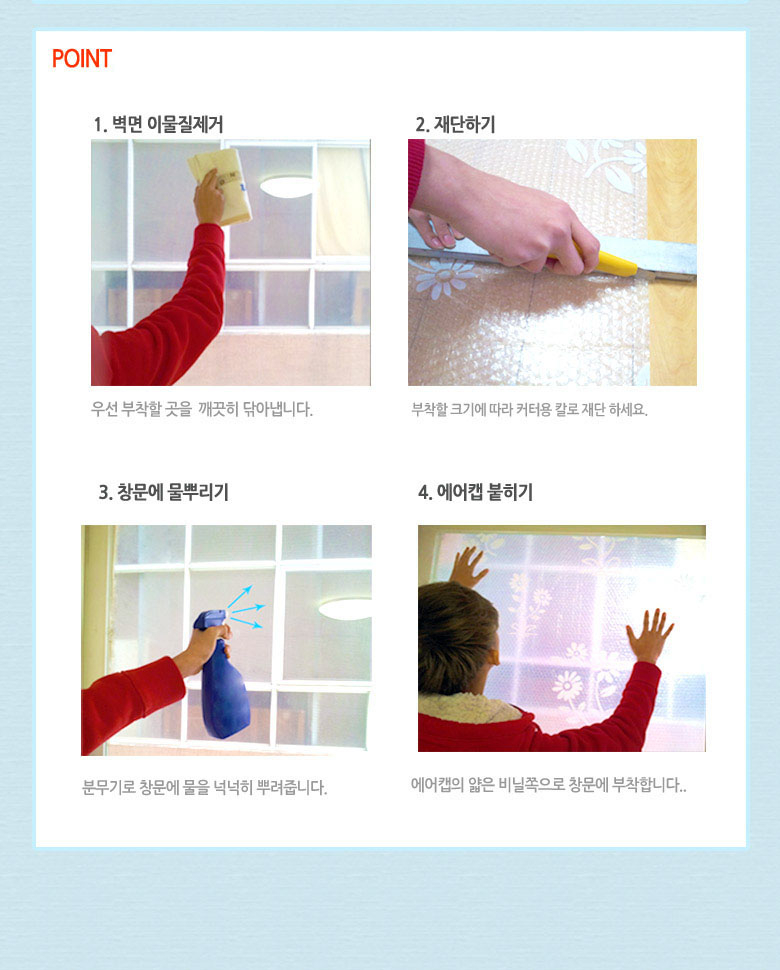 POINT

1. 벽면 이물질제거

우선 부착할 곳을 깨끗히 닦아냅니다.

2. 재단하기

부착할 크기에 따라 커터용 칼로 재단 하세요.

3. 창문에 물뿌리기

분무기로 창문에 물을 넉넉히 뿌려줍니다.

4. 에어캡 붙히기

에어캡의 얇은 비닐쪽으로 창문에 부착합니다..