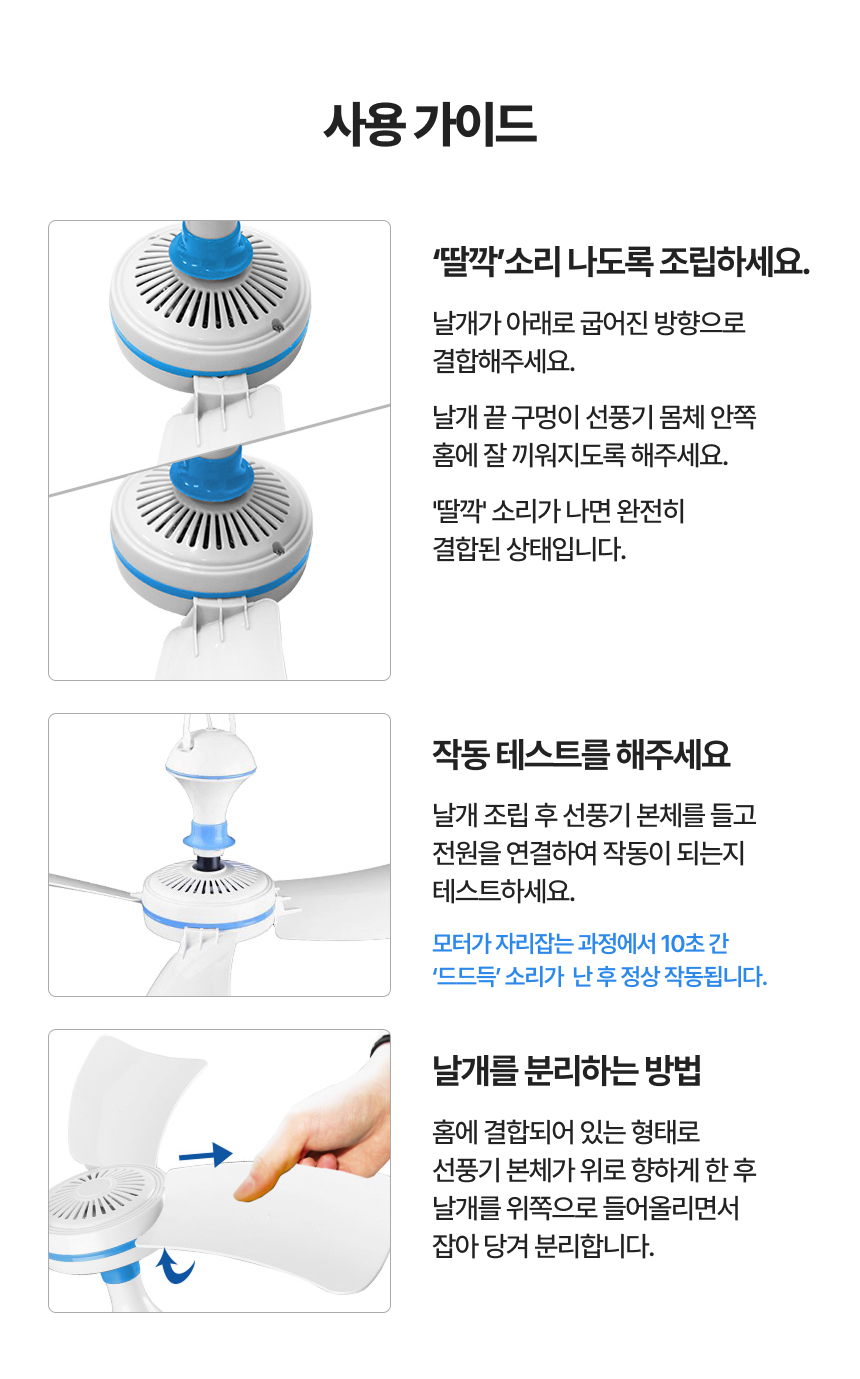 사용 가이드

'딸깍'소리 나도록 조립하세요.

날개가 아래로 굽어진 방향으로 결합해주세요.

날개 끝 구멍이 선풍기 몸체 안쪽 홈에 잘 끼워지도록 해주세요.

'딸깍' 소리가 나면 완전히 결합된 상태입니다.

작동 테스트를 해주세요

날개 조립 후 선풍기 본체를 들고 전원을 연결하여 작동이 되는지 테스트하세요.

모터가 자리잡는 과정에서 10초 간 '드드득' 소리가 난 후 정상 작동됩니다.

날개를 분리하는 방법

홈에 결합되어 있는 형태로 선풍기 본체가 위로 향하게 한 후 날개를 위쪽으로 들어올리면서 잡아 당겨 분리합니다.