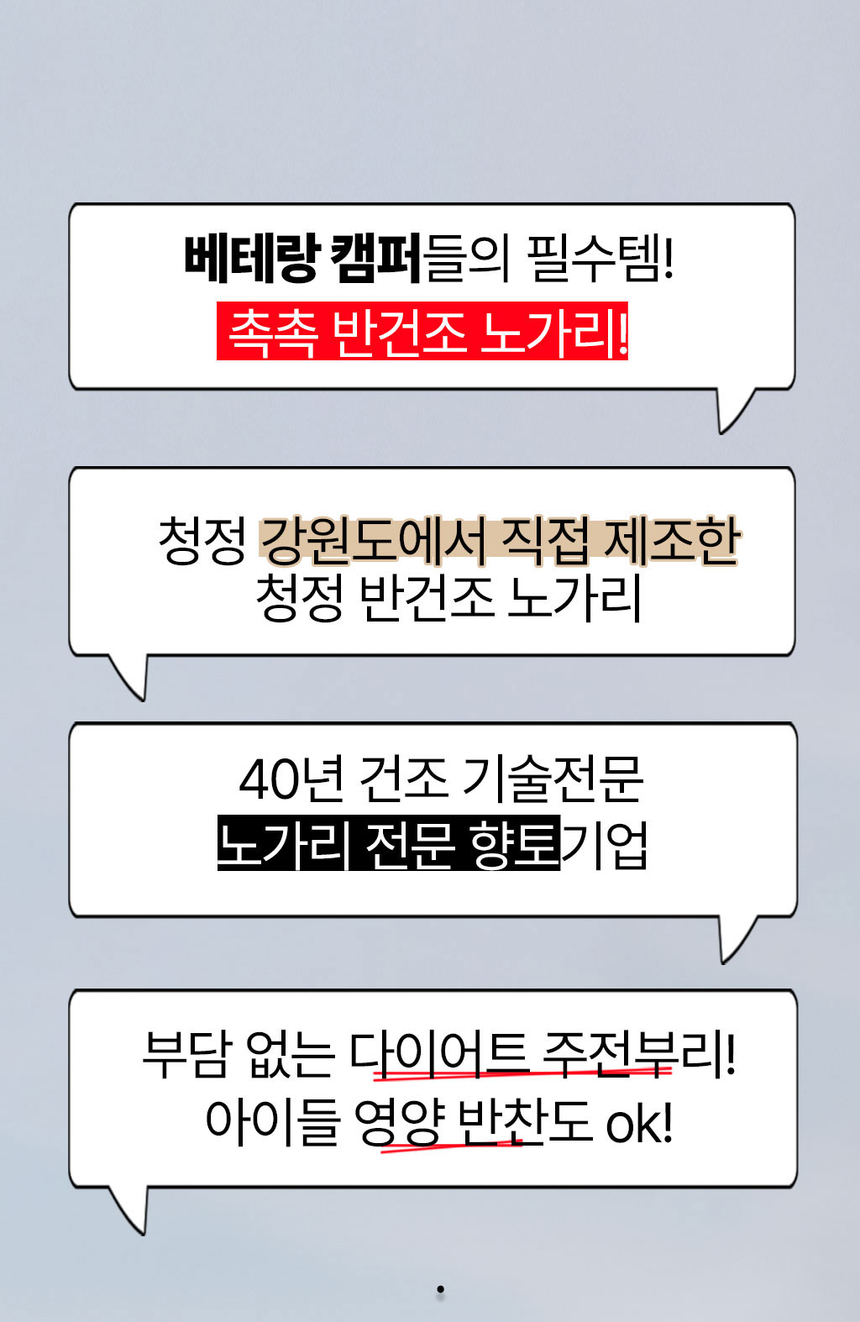 베테랑 캠퍼들의 필수템!
촉촉 반건조 노가리!

청정 강원도에서 직접 제조한
청정 반건조 노가리

40년 건조 기술전문
노가리 전문 향토기업

부담 없는 다이어트 주전부리!
아이들 영양 반찬도 ok!