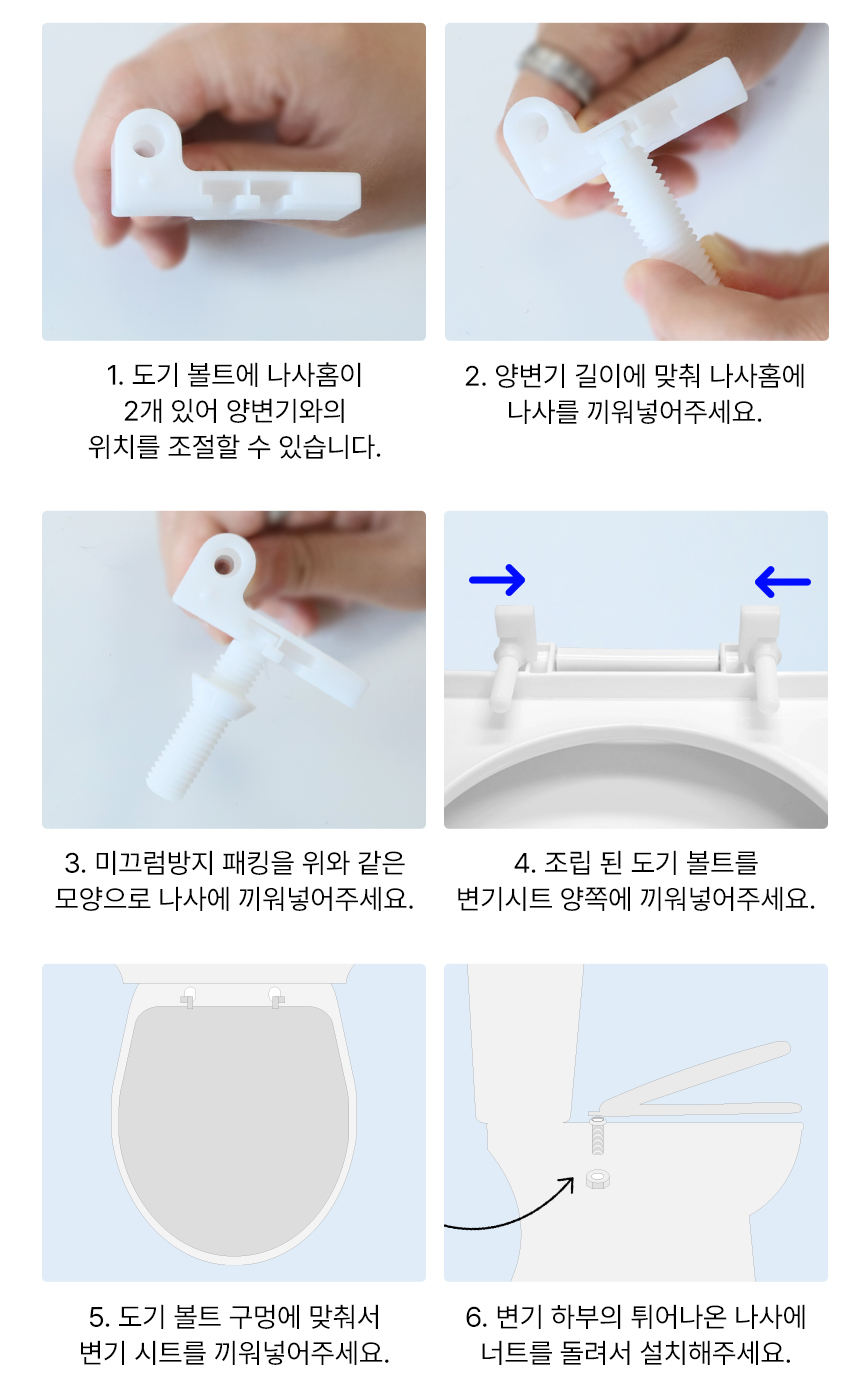 1. 도기 볼트에 나사홈이 2개 있어 양변기와의 위치를 조절할 수 있습니다.

2. 양변기 길이에 맞춰 나사홈에 나사를 끼워넣어주세요.

3. 미끄럼방지 패킹을 위와 같은 모양으로 나사에 끼워넣어주세요.

4. 조립 된 도기 볼트를 변기시트 양쪽에 끼워넣어주세요.

5. 도기 볼트 구멍에 맞춰서 변기 시트를 끼워넣어주세요.

6. 변기 하부의 튀어나온 나사에 너트를 돌려서 설치해주세요.