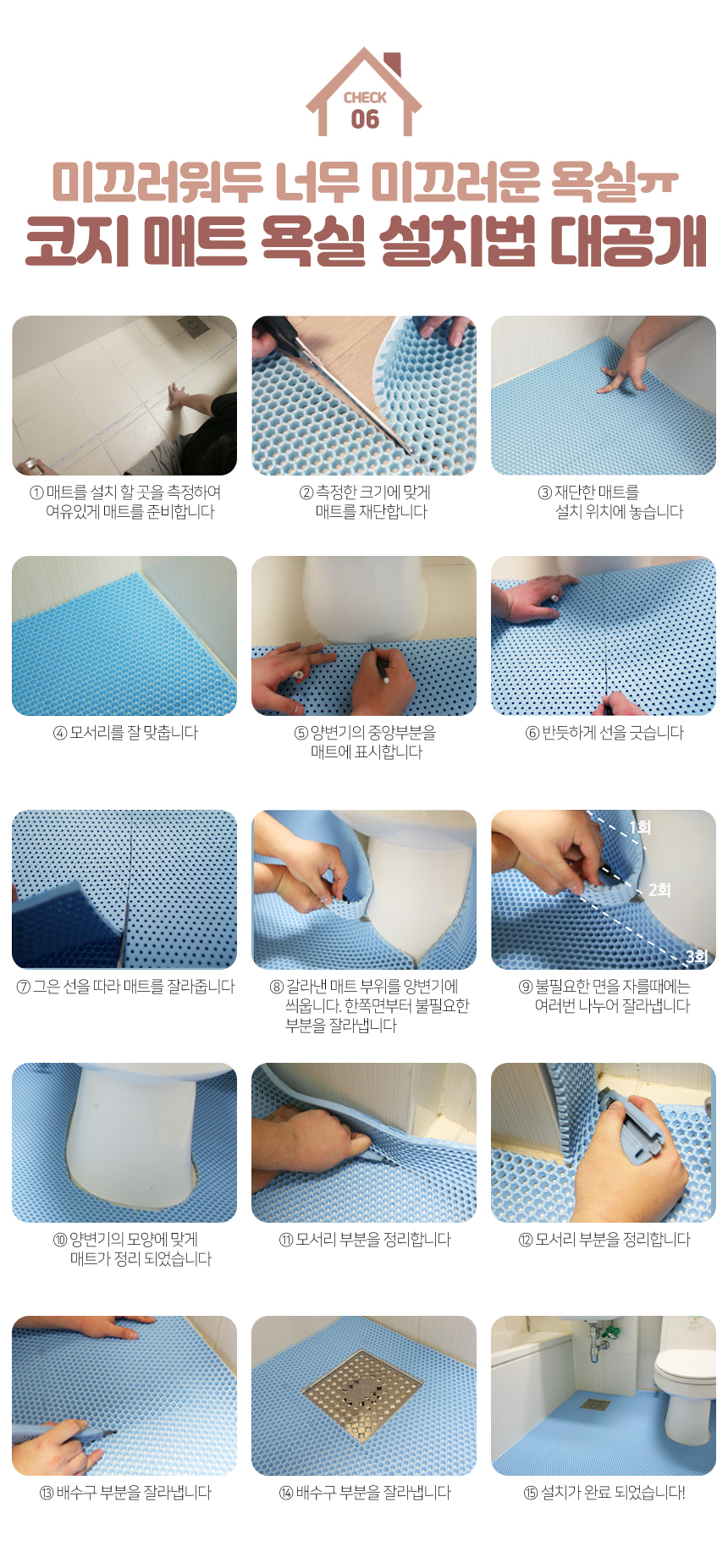 CHECK
06

미끄러워두 너무 미끄러운 욕실ㅠ
코지 매트 욕실 설치법 대공개

① 매트를 설치 할 곳을 측정하여 여유있게 매트를 준비합니다

② 측정한 크기에 맞게 매트를 재단합니다

③ 재단한 매트를 설치 위치에 놓습니다

④ 모서리를 잘 맞춥니다

⑤ 양변기의 중앙부분을 매트에 표시합니다

⑥ 반듯하게 선을 긋습니다

⑦ 그은 선을 따라 매트를 잘라줍니다

⑧ 갈라낸 매트 부위를 양변기에 씌웁니다. 한쪽면부터 불필요한 부분을 잘라냅니다

1회
2회
3회

⑨ 불필요한 면을 자를때에는 여러번 나누어 잘라냅니다

⑩ 양변기의 모양에 맞게 매트가 정리 되었습니다

⑪ 모서리 부분을 정리합니다

⑫ 모서리 부분을 정리합니다

⑬ 배수구 부분을 잘라냅니다

⑭ 배수구 부분을 잘라냅니다

⑮ 설치가 완료 되었습니다!