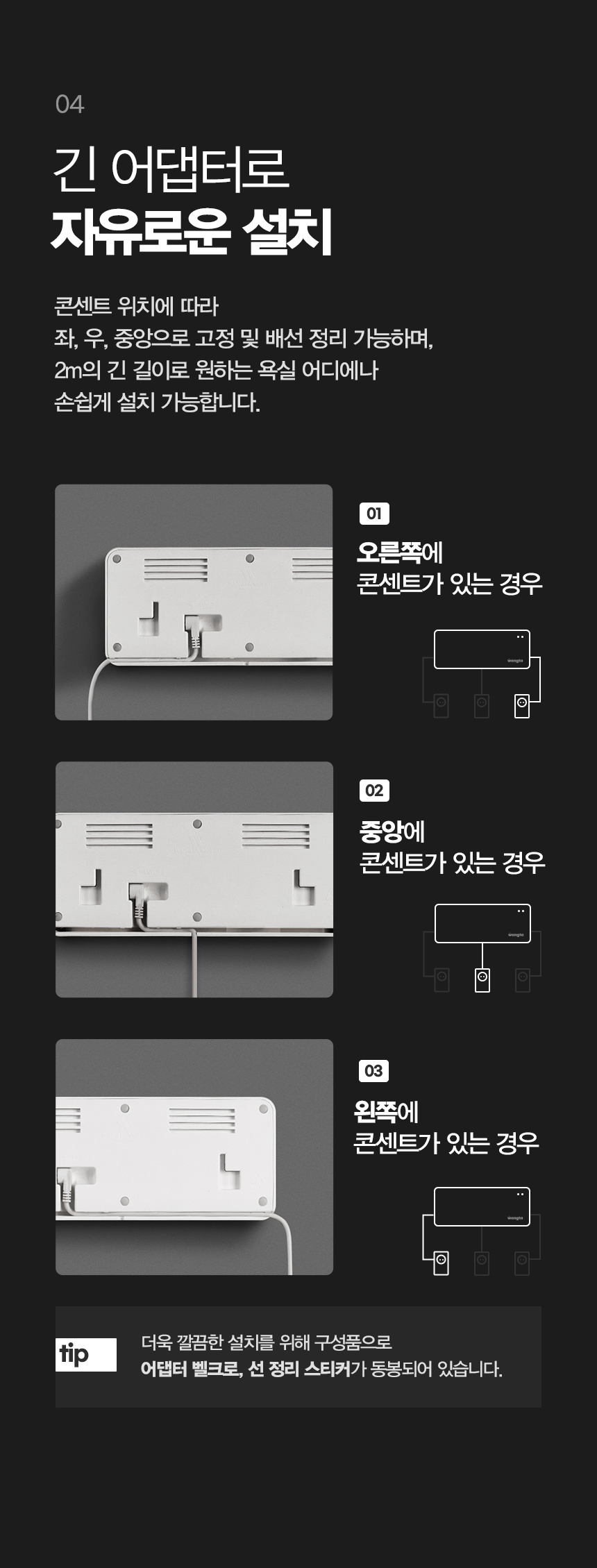 04

긴 어댑터로
자유로운 설치

콘센트 위치에 따라
좌, 우, 중앙으로 고정 및 배선 정리 가능하며,
2m의 긴 길이로 원하는 욕실 어디에나
손쉽게 설치 가능합니다.

01
오른쪽에
콘센트가 있는 경우

02
중앙에
콘센트가 있는 경우

03
왼쪽에
콘센트가 있는 경우

tip
더욱 깔끔한 설치를 위해 구성품으로
어댑터 벨크로, 선 정리 스티커가 동봉되어 있습니다.