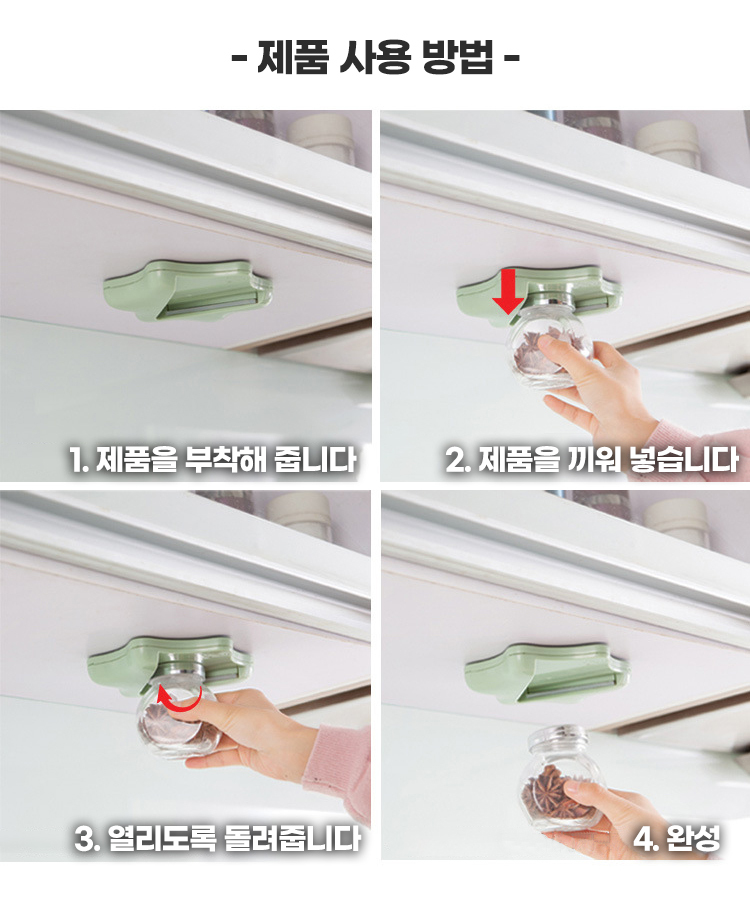 - 제품 사용 방법 -

1. 제품을 부착해 줍니다

2. 제품을 끼워 넣습니다

3. 열리도록 돌려줍니다

4. 완성