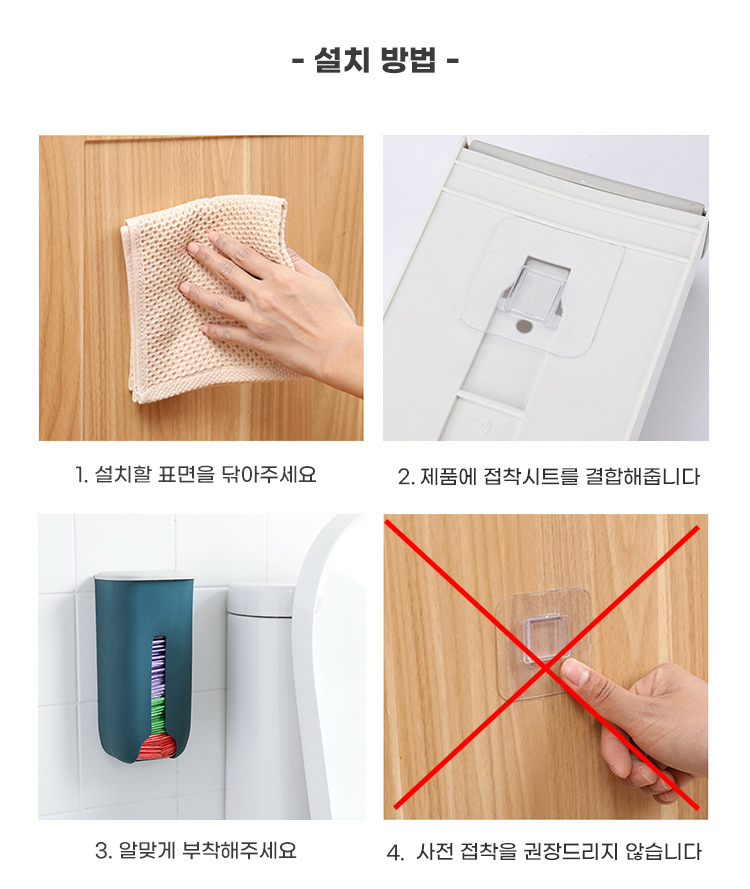 - 설치 방법 -

1. 설치할 표면을 닦아주세요

2. 제품에 접착시트를 결합해줍니다

3. 알맞게 부착해주세요

4. 사전 접착을 권장드리지 않습니다