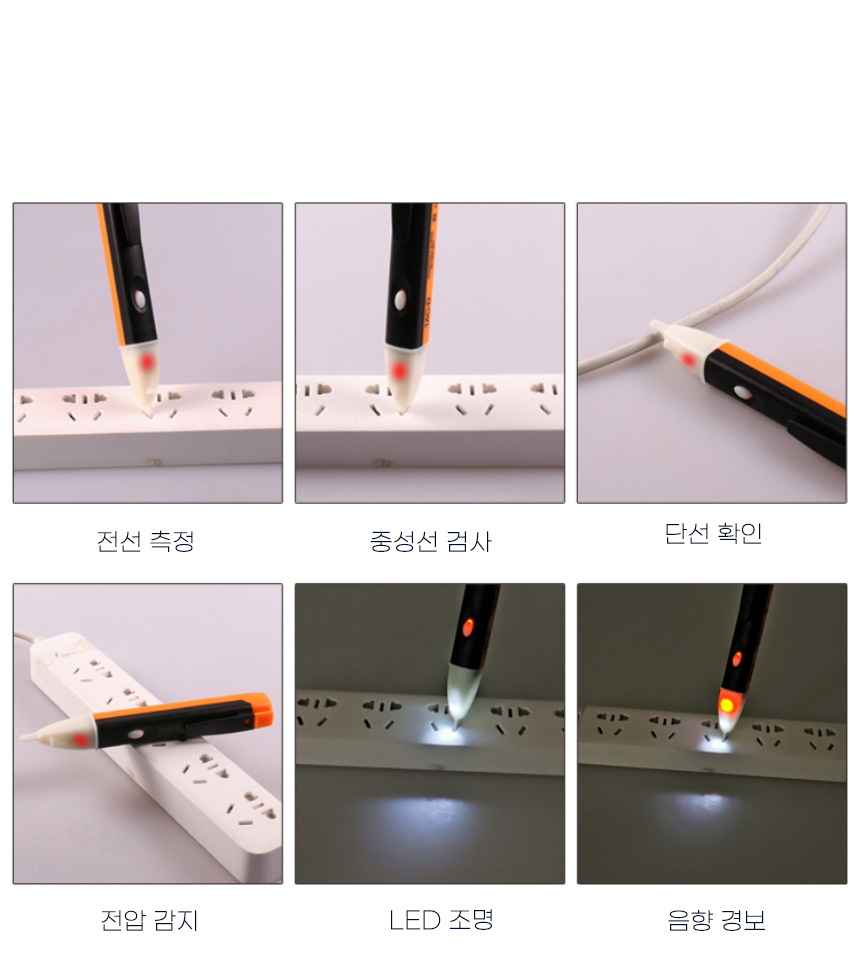 전선 측정

중성선 검사

단선 확인

전압 감지

LED 조명

음향 경보