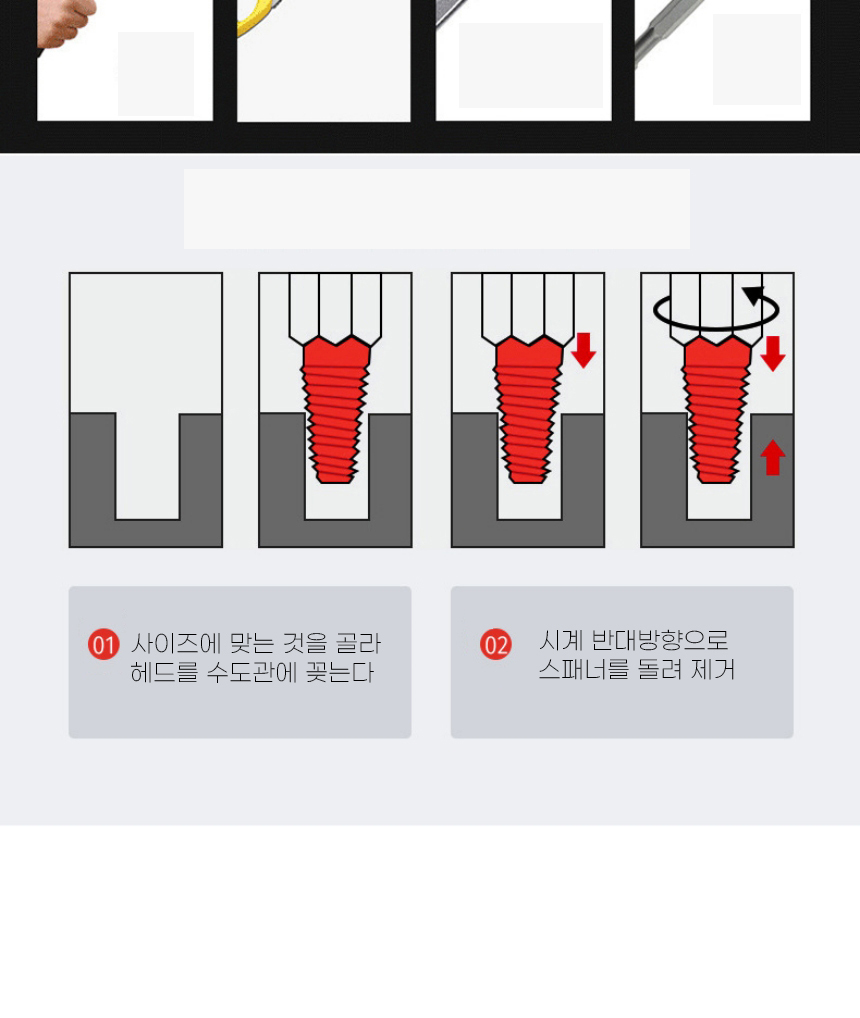 01 사이즈에 맞는 것을 골라 헤드를 수도관에 꽂는다

02 시계 반대방향으로 스패너를 돌려 제거