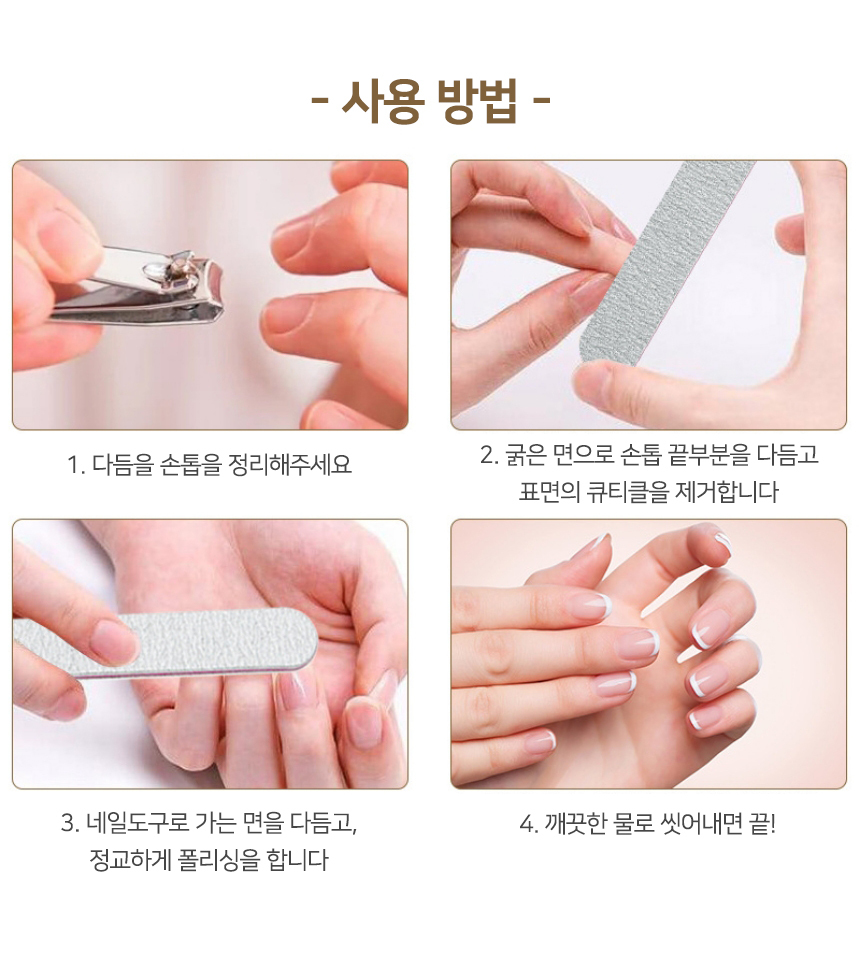 - 사용 방법 -

1. 다듬을 손톱을 정리해주세요

2. 굵은 면으로 손톱 끝부분을 다듬고 표면의 큐티클을 제거합니다

3. 네일도구로 가는 면을 다듬고, 정교하게 폴리싱을 합니다

4. 깨끗한 물로 씻어내면 끝!