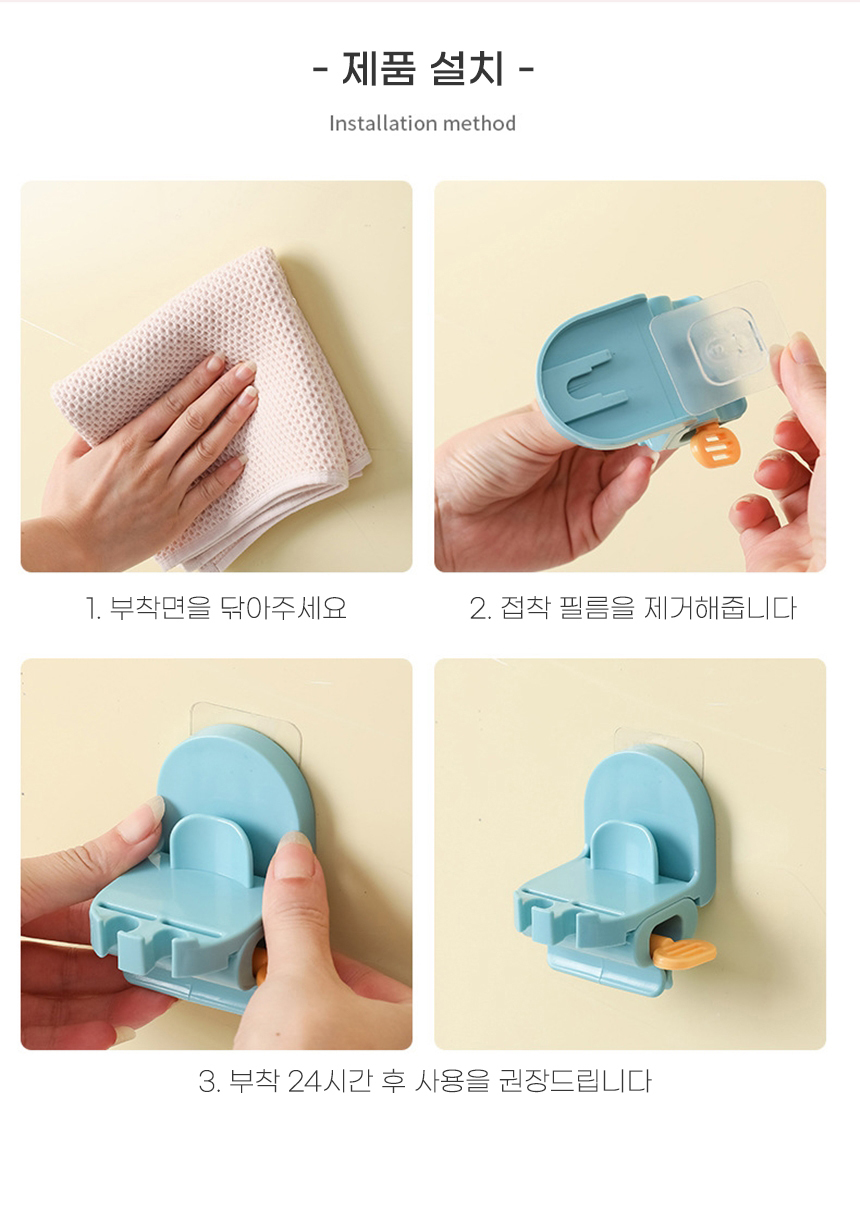 - 제품 설치 -

Installation method

1. 부착면을 닦아주세요

2. 접착 필름을 제거해줍니다

3. 부착 24시간 후 사용을 권장드립니다