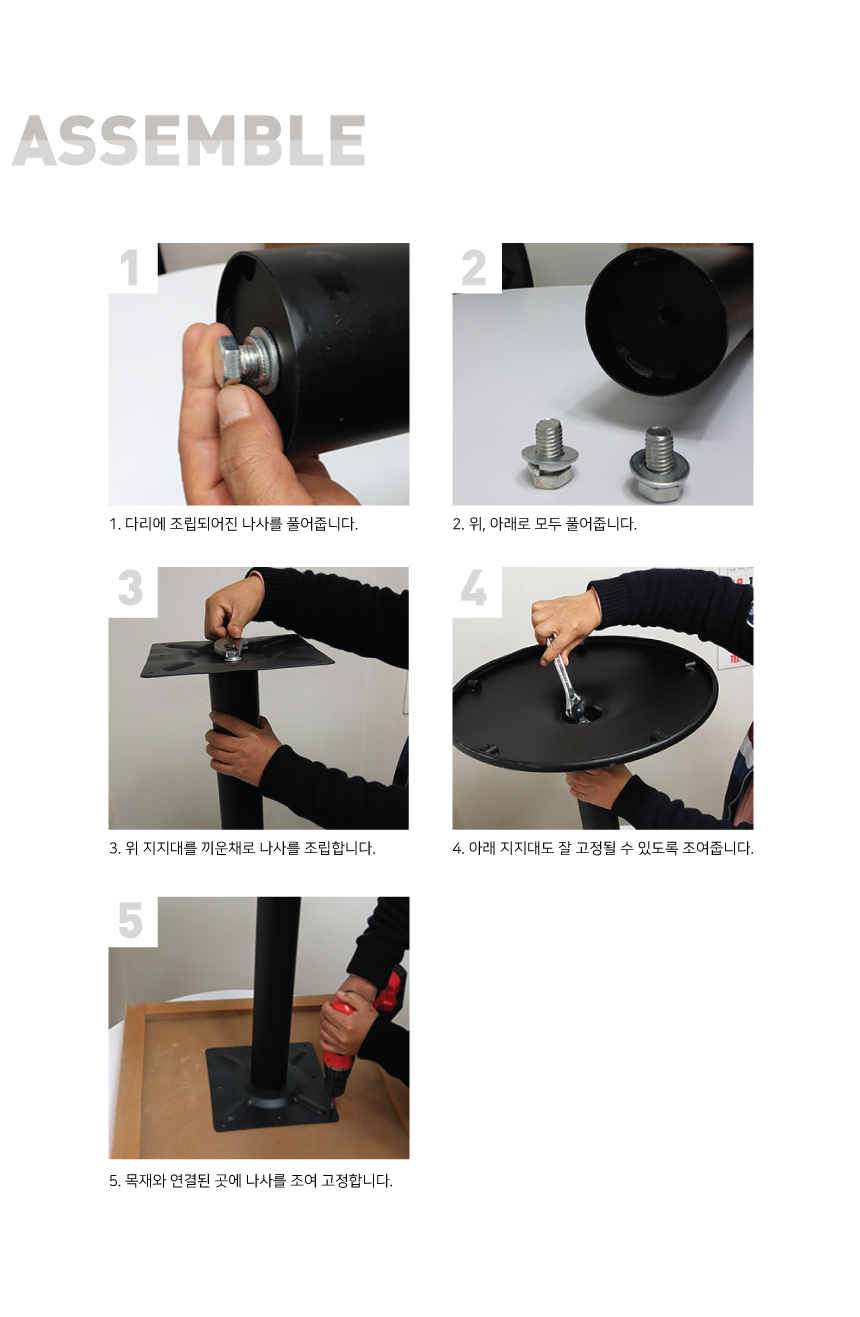 ASSEMBLE

1

1. 다리에 조립되어진 나사를 풀어줍니다.

2

2. 위, 아래로 모두 풀어줍니다.

3

3. 위 지지대를 끼운채로 나사를 조립합니다.

4

4. 아래 지지대도 잘 고정될 수 있도록 조여줍니다.

5

5. 목재와 연결된 곳에 나사를 조여 고정합니다.