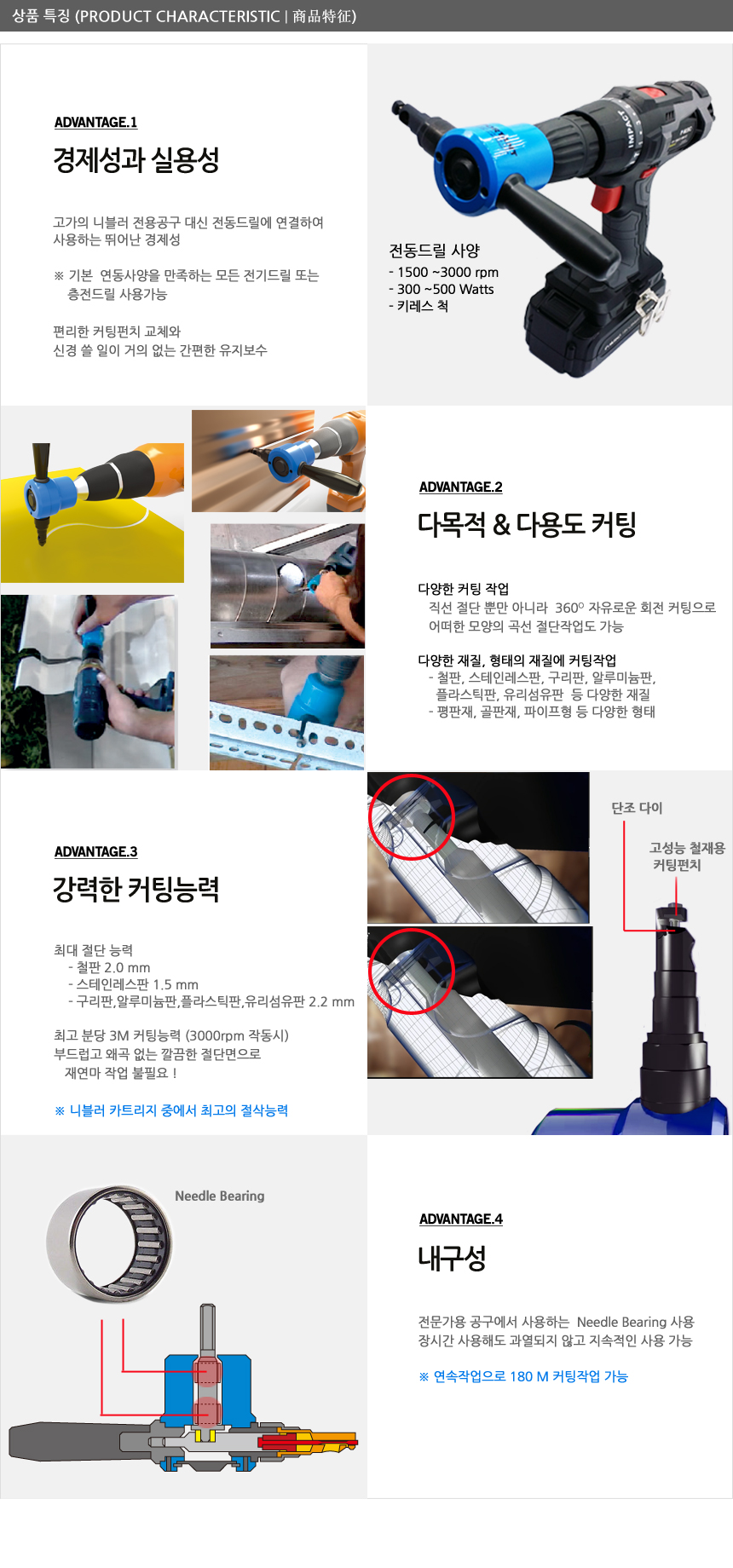 상품 특징 (PRODUCT CHARACTERISTIC | 商品特征)

ADVANTAGE.1

경제성과 실용성

고가의 니블러 전용공구 대신 전동드릴에 연결하여 사용하는 뛰어난 경제성

※ 기본 연동사양을 만족하는 모든 전기드릴 또는 충전드릴 사용가능

편리한 커팅펀치 교체와 신경 쓸 일이 거의 없는 간편한 유지보수

IMPACT

전동드릴 사양
- 1500 ~3000 rpm
- 300 ~500 Watts
- 키레스 척

ADVANTAGE.2

다목적 & 다용도 커팅

다양한 커팅 작업
직선 절단 뿐만 아니라 360° 자유로운 회전 커팅으로 어떠한 모양의 곡선 절단작업도 가능

다양한 재질, 형태의 재질에 커팅작업
- 철판, 스테인레스판, 구리판, 알루미늄판, 플라스틱판, 유리섬유판 등 다양한 재질
- 평판재, 골판재, 파이프형 등 다양한 형태

ADVANTAGE.3

강력한 커팅능력

최대 절단 능력
- 철판 2.0 mm
- 스테인레스판 1.5 mm
- 구리판,알루미늄판,플라스틱판,유리섬유판 2.2 mm

최고 분당 3M 커팅능력 (3000rpm 작동시)
부드럽고 왜곡 없는 깔끔한 절단면으로 재연마 작업 불필요 !

※ 니블러 카트리지 중에서 최고의 절삭능력

단조 다이

고성능 철재용 커팅펀치

Needle Bearing

ADVANTAGE.4

내구성

전문가용 공구에서 사용하는 Needle Bearing 사용
장시간 사용해도 과열되지 않고 지속적인 사용 가능

※ 연속작업으로 180 M 커팅작업 가능