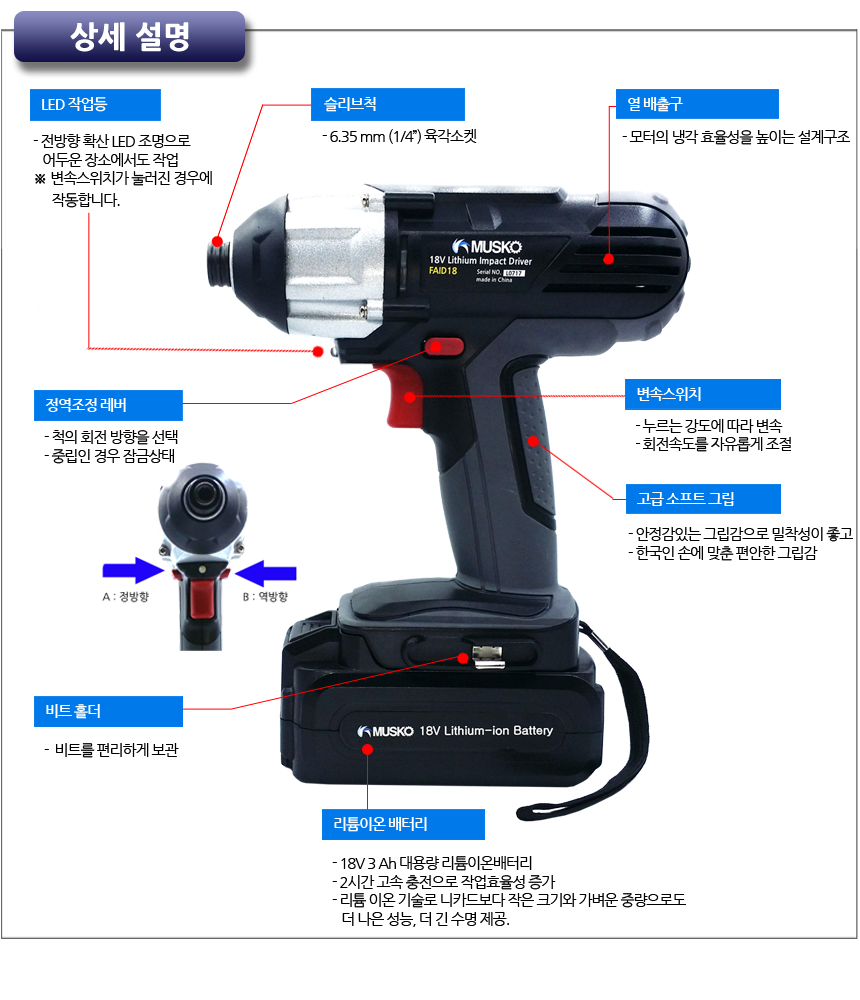 상세 설명

LED 작업등

- 전방향 확산 LED 조명으로 어두운 장소에서도 작업
※ 변속스위치가 눌러진 경우에 작동합니다.

슬리브척

- 6.35 mm (1/4") 육각소켓

열 배출구

- 모터의 냉각 효율성을 높이는 설계구조

MUSKO
18V Lithium Impact Driver
FAID18
Serial NO. L0717
made in China

정역조정 레버

- 척의 회전 방향을 선택
- 중립인 경우 잠금상태

A : 정방향
B : 역방향

변속스위치

- 누르는 강도에 따라 변속
- 회전속도를 자유롭게 조절

고급 소프트 그립

- 안정감있는 그립감으로 밀착성이 좋고
- 한국인 손에 맞춘 편안한 그립감

비트 홀더

- 비트를 편리하게 보관

MUSKO 18V Lithium-ion Battery

리튬이온 배터리

- 18V 3 Ah 대용량 리튬이온배터리
- 2시간 고속 충전으로 작업효율성 증가
- 리튬 이온 기술로 니카드보다 작은 크기와 가벼운 중량으로도 더 나은 성능, 더 긴 수명 제공.