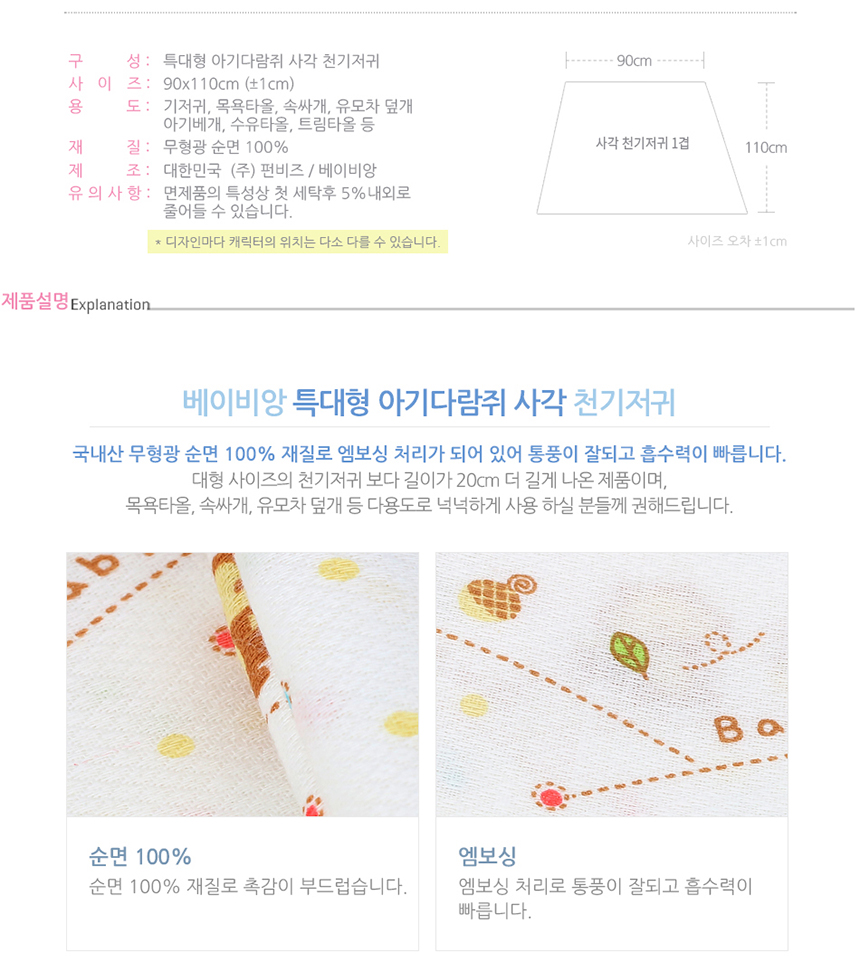 구 성 : 특대형 아기다람쥐 사각 천기저귀
사 이 즈 : 90x110cm (±1cm)
용 도 : 기저귀, 목욕타올, 속싸개, 유모차 덮개 아기베개, 수유타올, 트림타올 등
재 질 : 무형광 순면 100%
제 조 : 대한민국 (주) 펀비즈 / 베이비앙
유 의 사 항 : 면제품의 특성상 첫 세탁후 5%내외로 줄어들 수 있습니다.

* 디자인마다 캐릭터의 위치는 다소 다를 수 있습니다.

90cm

사각 천기저귀 1겹

110cm

사이즈 오차 ±1cm

제품설명 Explanation

베이비앙 특대형 아기다람쥐 사각 천기저귀

국내산 무형광 순면 100% 재질로 엠보싱 처리가 되어 있어 통풍이 잘되고 흡수력이 빠릅니다.
대형 사이즈의 천기저귀 보다 길이가 20cm 더 길게 나온 제품이며,
목욕타올, 속싸개, 유모차 덮개 등 다용도로 넉넉하게 사용 하실 분들께 권해드립니다.

Ba

순면 100%
순면 100% 재질로 촉감이 부드럽습니다.

엠보싱
엠보싱 처리로 통풍이 잘되고 흡수력이 빠릅니다.