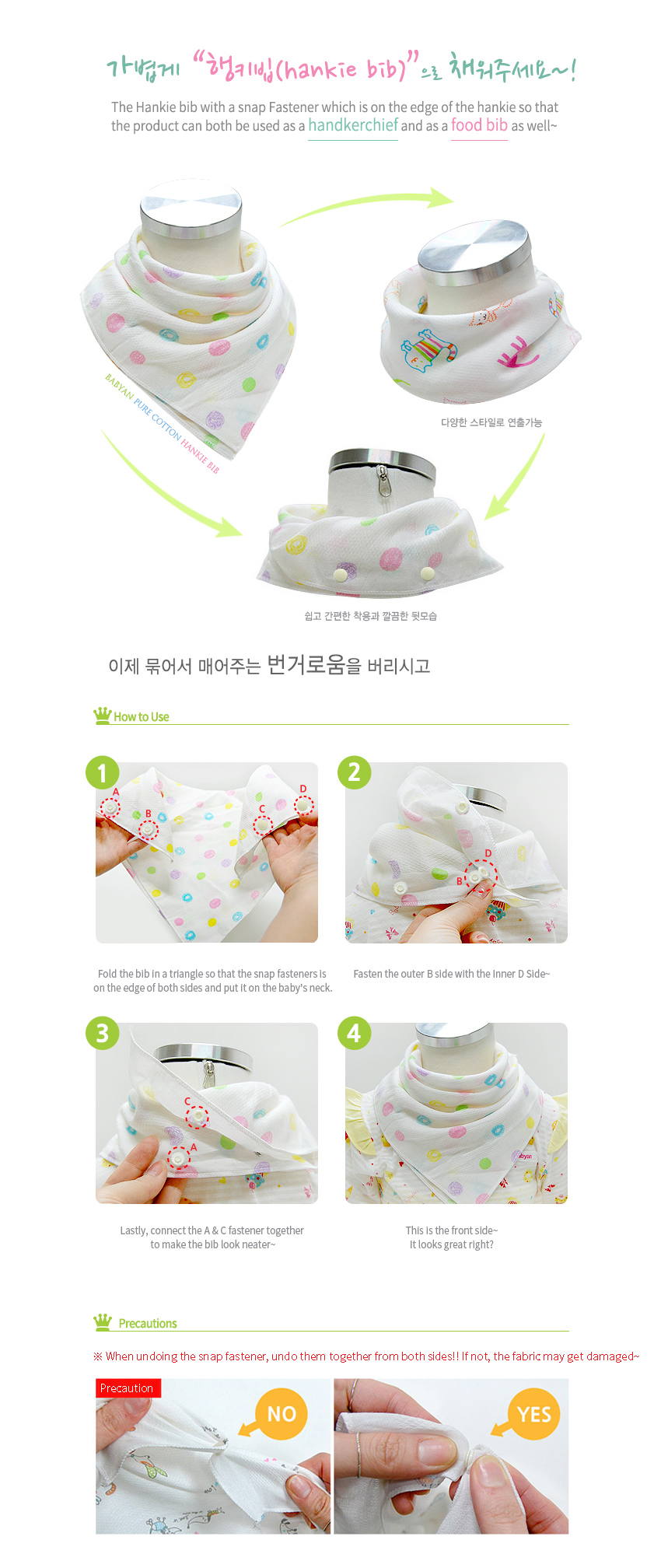 가볍게 "행키빕(hankie bib)"으로 채워주세요~!

The Hankie bib with a snap Fastener which is on the edge of the hankie so that the product can both be used as a handkerchief and as a food bib as well~

BABYAN PURE COTTON HANKIE BIB

다양한 스타일로 연출가능

쉽고 간편한 착용과 깔끔한 뒷모습

이제 묶어서 매어주는 번거로움을 버리시고

How to Use

1
A B C D

Fold the bib in a triangle so that the snap fasteners is on the edge of both sides and put it on the baby's neck.

2
D B

Fasten the outer B side with the Inner D Side~

3
C A

Lastly, connect the A & C fastener together to make the bib look neater~

4

This is the front side~ It looks great right?

Precautions

※ When undoing the snap fastener, undo them together from both sides!! If not, the fabric may get damaged~

Precaution

NO

YES