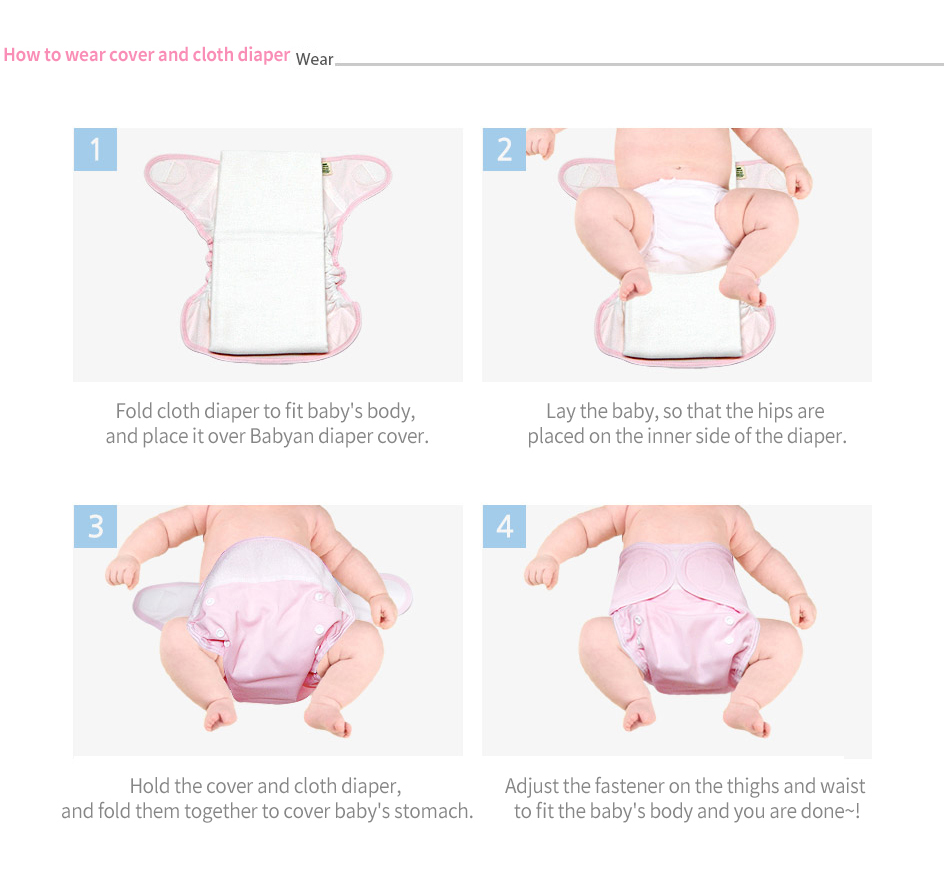 How to wear cover and cloth diaper Wear

1

Fold cloth diaper to fit baby's body, and place it over Babyan diaper cover.

2

Lay the baby, so that the hips are placed on the inner side of the diaper.

3

Hold the cover and cloth diaper, and fold them together to cover baby's stomach.

4

Adjust the fastener on the thighs and waist to fit the baby's body and you are done~!