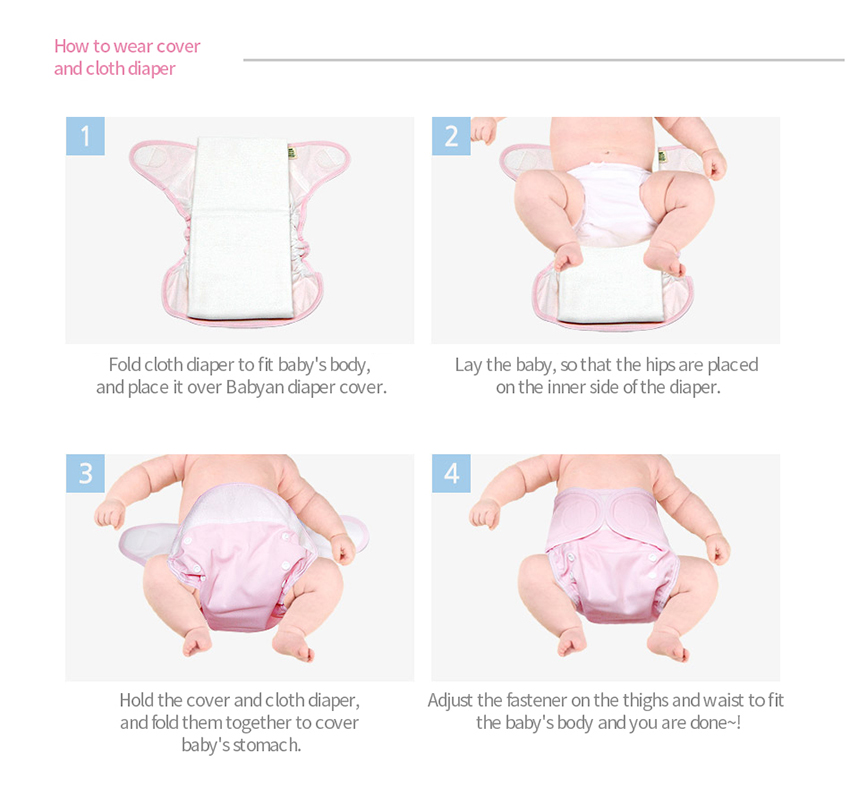 How to wear cover and cloth diaper

1

Fold cloth diaper to fit baby's body, and place it over Babyan diaper cover.

2

Lay the baby, so that the hips are placed on the inner side of the diaper.

3

Hold the cover and cloth diaper, and fold them together to cover baby's stomach.

4

Adjust the fastener on the thighs and waist to fit the baby's body and you are done~!