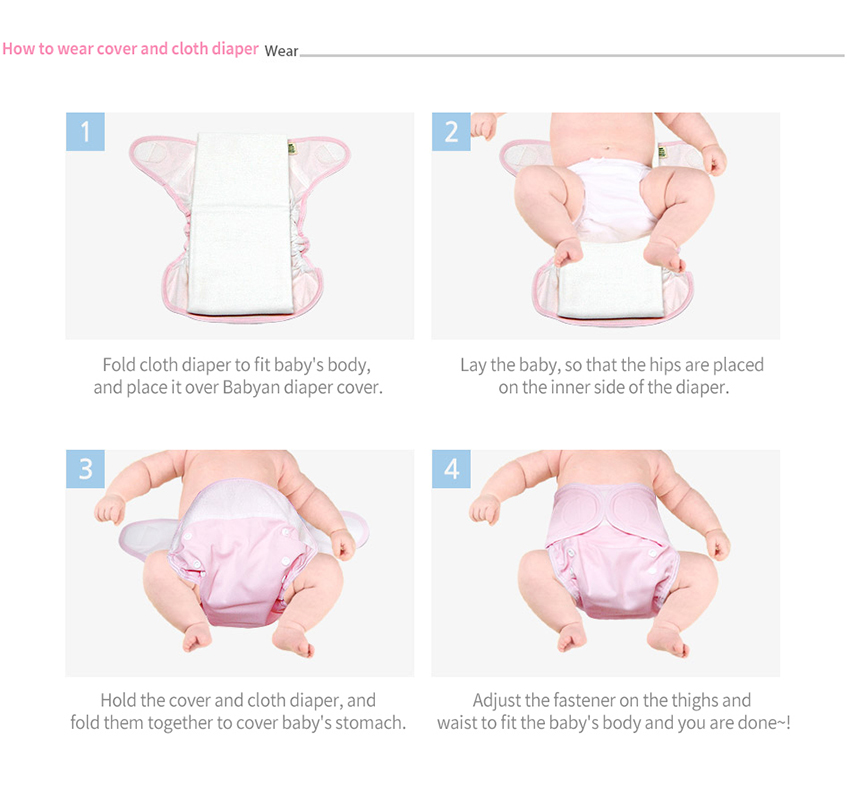 How to wear cover and cloth diaper Wear

1

Fold cloth diaper to fit baby's body, and place it over Babyan diaper cover.

2

Lay the baby, so that the hips are placed on the inner side of the diaper.

3

Hold the cover and cloth diaper, and fold them together to cover baby's stomach.

4

Adjust the fastener on the thighs and waist to fit the baby's body and you are done~!