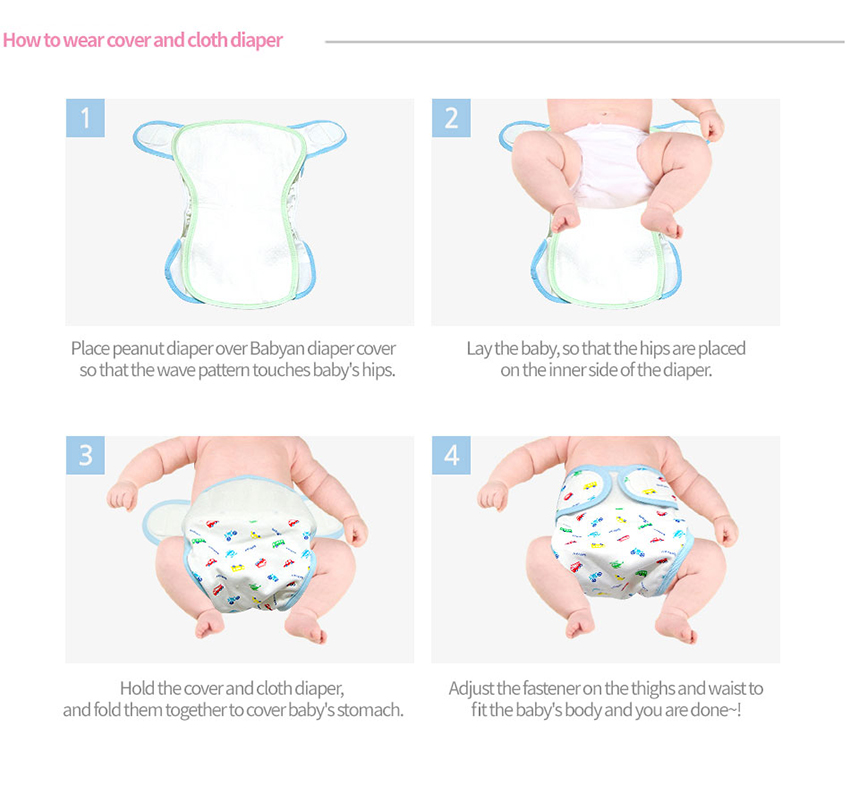 How to wear cover and cloth diaper

1

Place peanut diaper over Babyan diaper cover so that the wave pattern touches baby's hips.

2

Lay the baby, so that the hips are placed on the inner side of the diaper.

3

Hold the cover and cloth diaper, and fold them together to cover baby's stomach.

4

Adjust the fastener on the thighs and waist to fit the baby's body and you are done~!