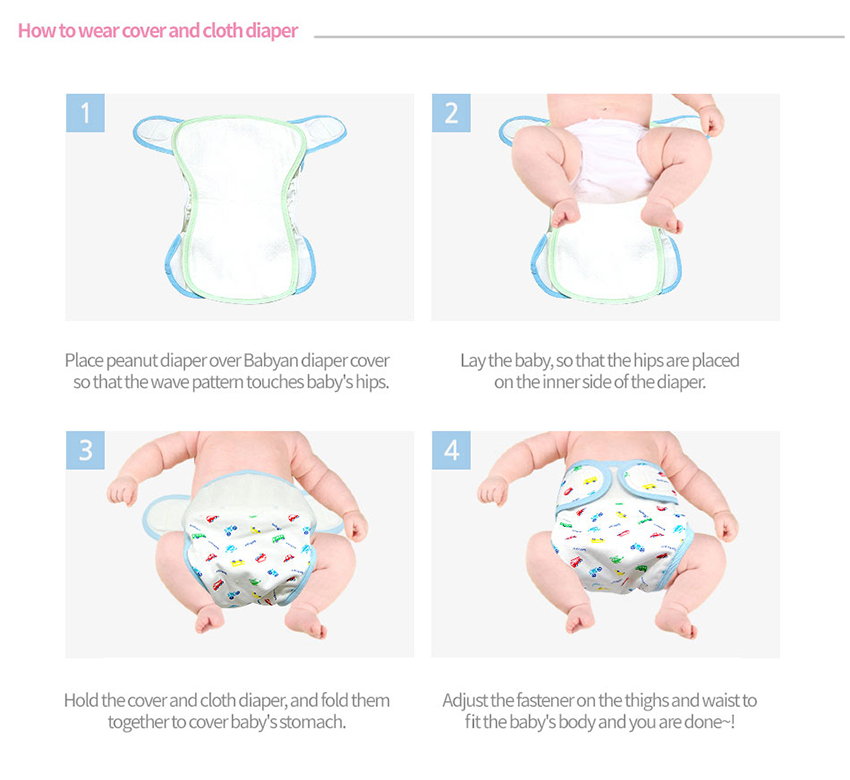 How to wear cover and cloth diaper

1

Place peanut diaper over Babyan diaper cover so that the wave pattern touches baby's hips.

2

Lay the baby, so that the hips are placed on the inner side of the diaper.

3

Hold the cover and cloth diaper, and fold them together to cover baby's stomach.

4

Adjust the fastener on the thighs and waist to fit the baby's body and you are done~!