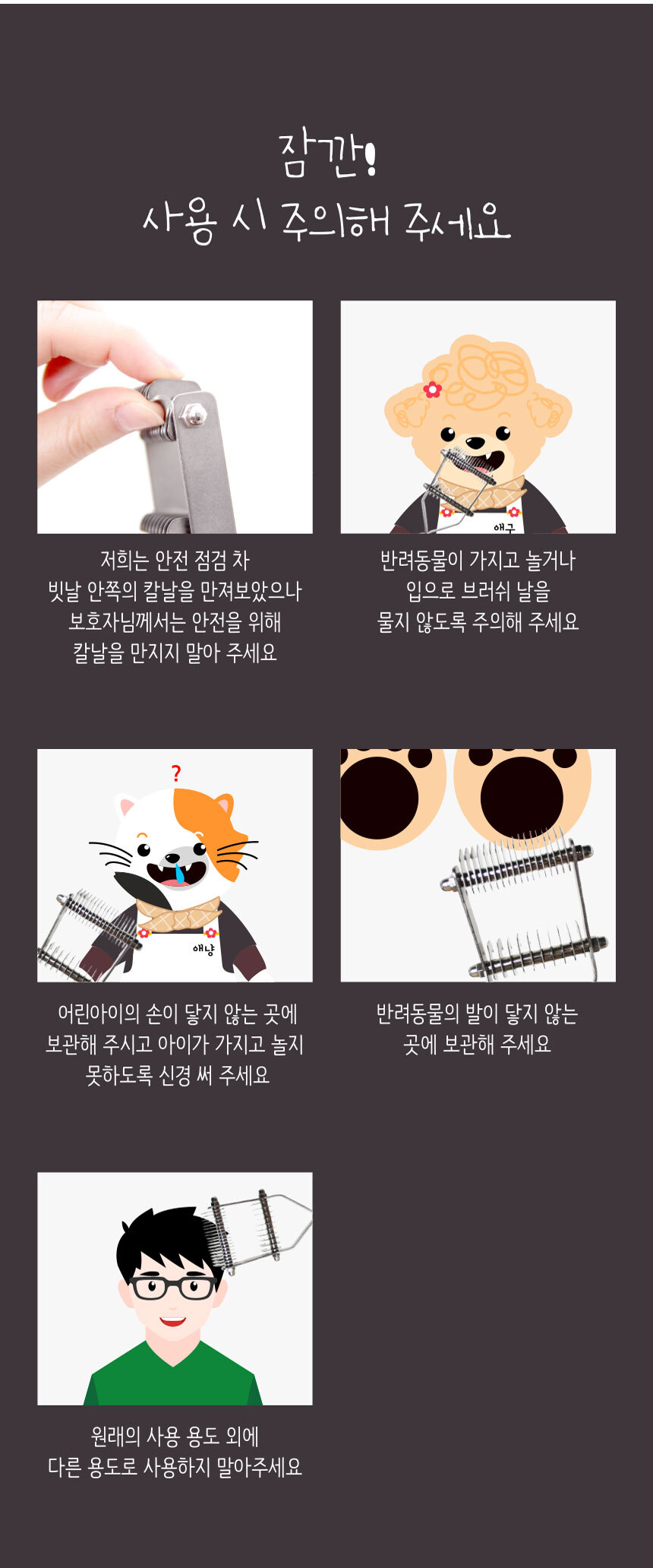 잠깐!
사용 시 주의해 주세요

저희는 안전 점검 차
빗날 안쪽의 칼날을 만져보았으나
보호자님께서는 안전을 위해
칼날을 만지지 말아 주세요

애구

반려동물이 가지고 놀거나
입으로 브러쉬 날을
물지 않도록 주의해 주세요

?

애냥

어린아이의 손이 닿지 않는 곳에
보관해 주시고 아이가 가지고 놀지
못하도록 신경 써 주세요

반려동물의 발이 닿지 않는
곳에 보관해 주세요

원래의 사용 용도 외에
다른 용도로 사용하지 말아주세요