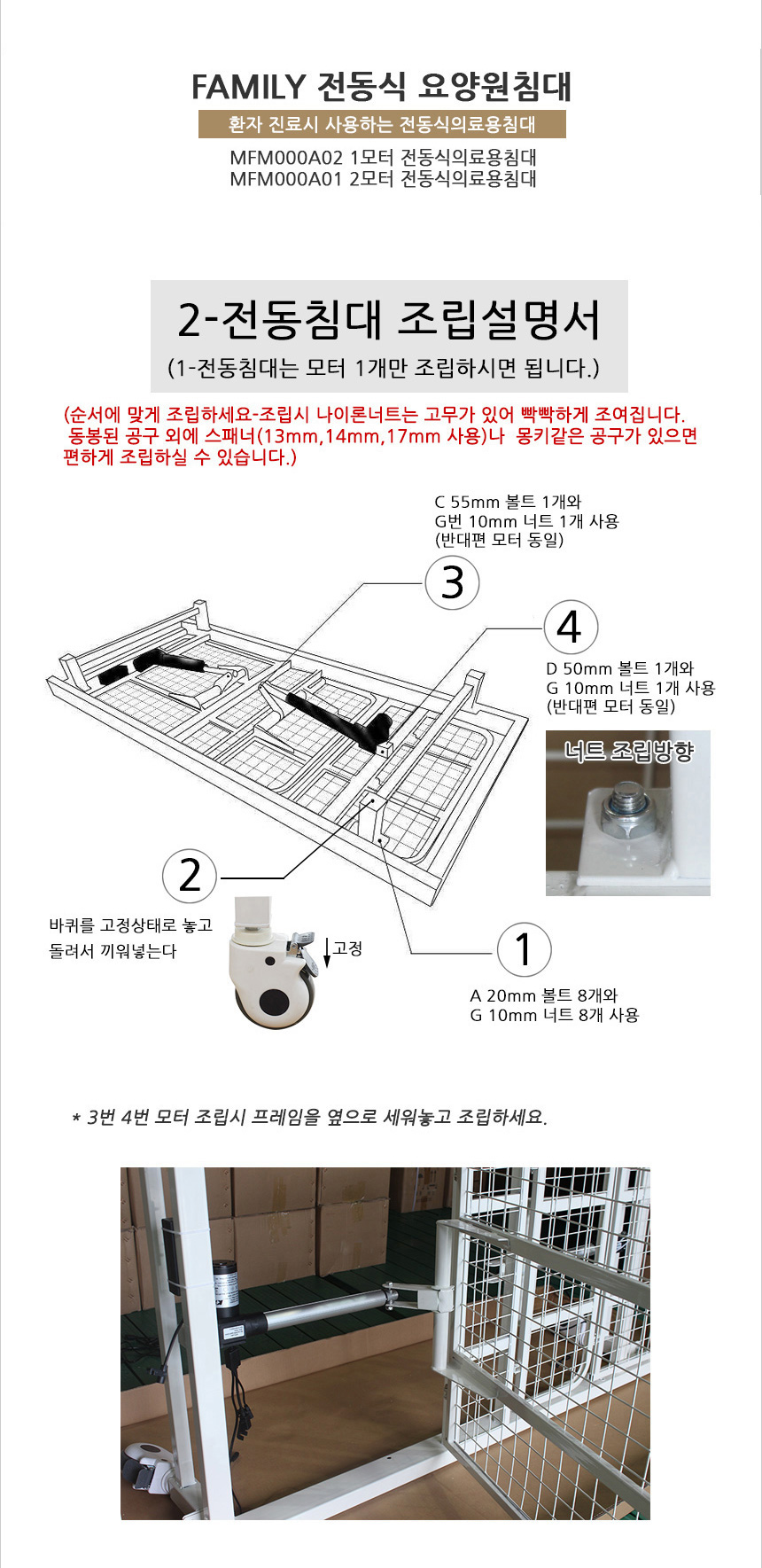 FAMILY 전동식 요양원침대

환자 진료시 사용하는 전동식의료용침대

MFM000A02 1모터 전동식의료용침대
MFM000A01 2모터 전동식의료용침대

2-전동침대 조립설명서
(1-전동침대는 모터 1개만 조립하시면 됩니다.)

(순서에 맞게 조립하세요-조립시 나이론너트는 고무가 있어 빡빡하게 조여집니다. 동봉된 공구 외에 스패너(13mm,14mm,17mm 사용)나 몽키같은 공구가 있으면 편하게 조립하실 수 있습니다.)

C 55mm 볼트 1개와
G번 10mm 너트 1개 사용
(반대편 모터 동일)

3

4

D 50mm 볼트 1개와
G 10mm 너트 1개 사용
(반대편 모터 동일)

너트 조립방향

2

바퀴를 고정상태로 놓고
돌려서 끼워넣는다

고정

1

A 20mm 볼트 8개와
G 10mm 너트 8개 사용

* 3번 4번 모터 조립시 프레임을 옆으로 세워놓고 조립하세요.