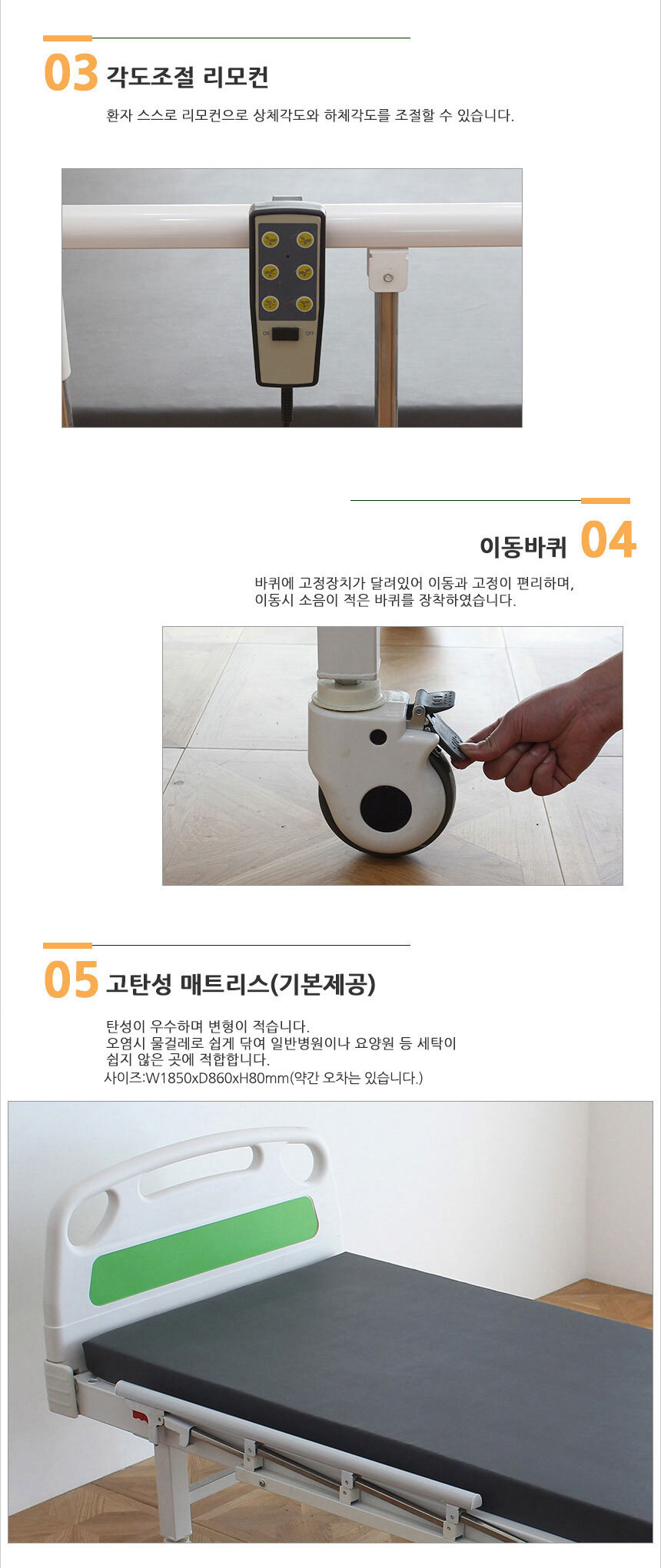 03 각도조절 리모컨

환자 스스로 리모컨으로 상체각도와 하체각도를 조절할 수 있습니다.

ON OFF

이동바퀴 04

바퀴에 고정장치가 달려있어 이동과 고정이 편리하며, 이동시 소음이 적은 바퀴를 장착하였습니다.

05 고탄성 매트리스(기본제공)

탄성이 우수하며 변형이 적습니다.
오염시 물걸레로 쉽게 닦여 일반병원이나 요양원 등 세탁이 쉽지 않은 곳에 적합합니다.
사이즈:W1850xD860xH80mm(약간 오차는 있습니다.)