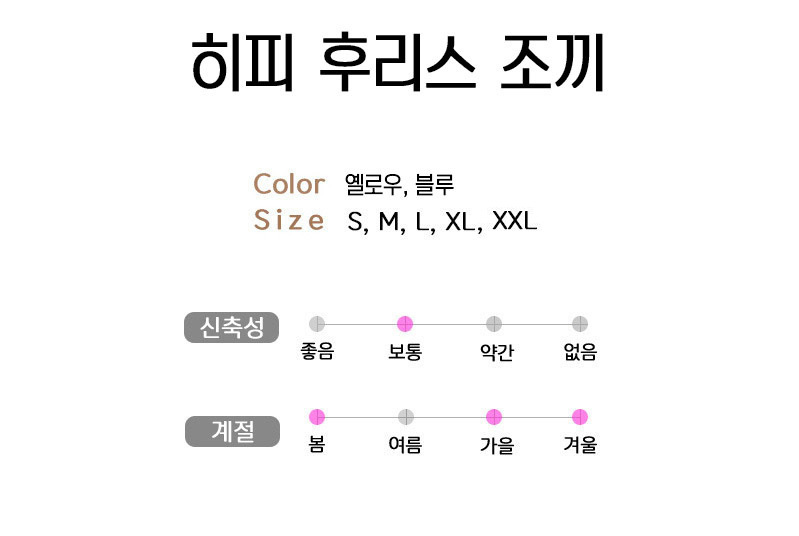 히피 후리스 조끼

Color 옐로우, 블루
Size S, M, L, XL, XXL

신축성
좋음 보통 약간 없음

계절
봄 여름 가을 겨울