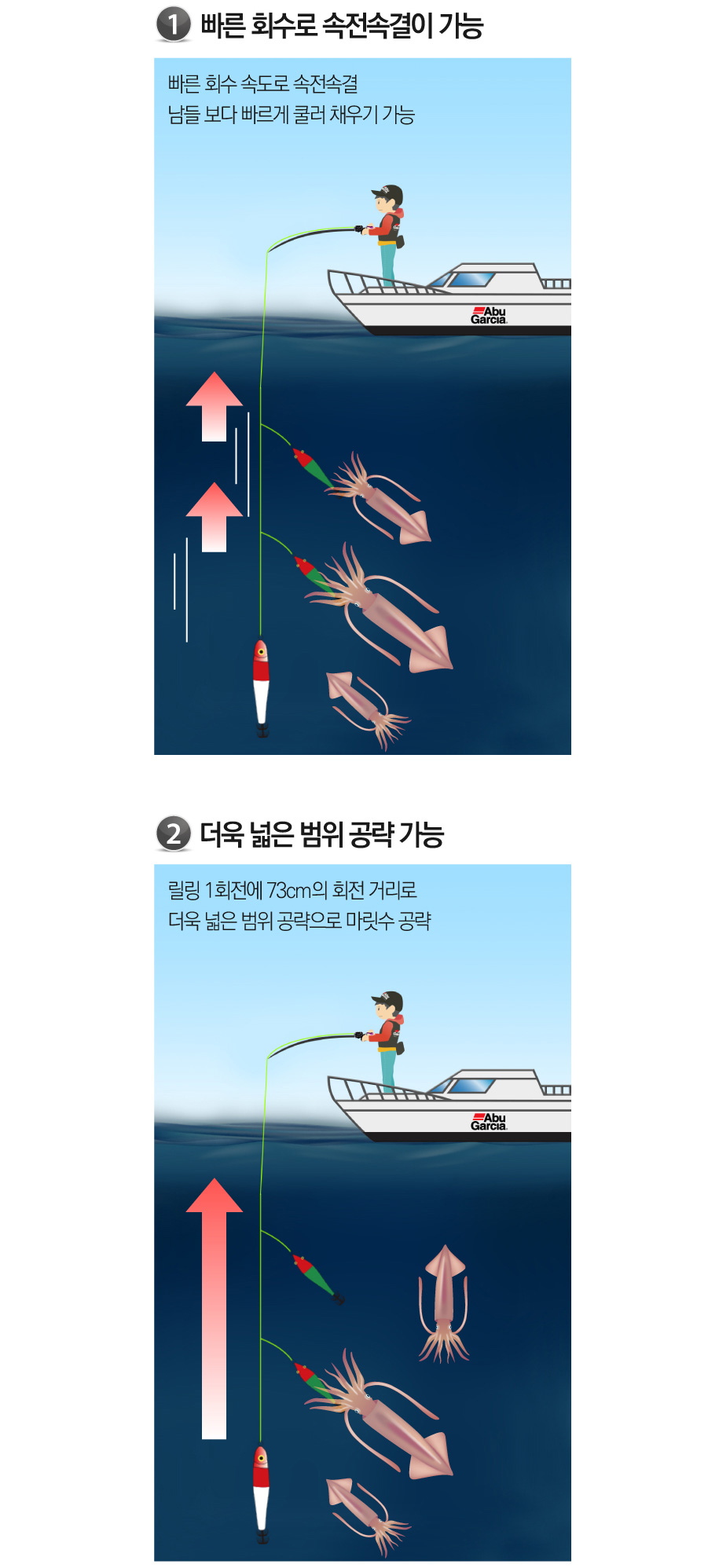 1 빠른 회수로 속전속결이 가능

빠른 회수 속도로 속전속결
남들 보다 빠르게 쿨러 채우기 가능

Abu Garcia

2 더욱 넓은 범위 공략 가능

릴링 1회전에 73cm의 회전 거리로
더욱 넓은 범위 공략으로 마릿수 공략

Abu Garcia