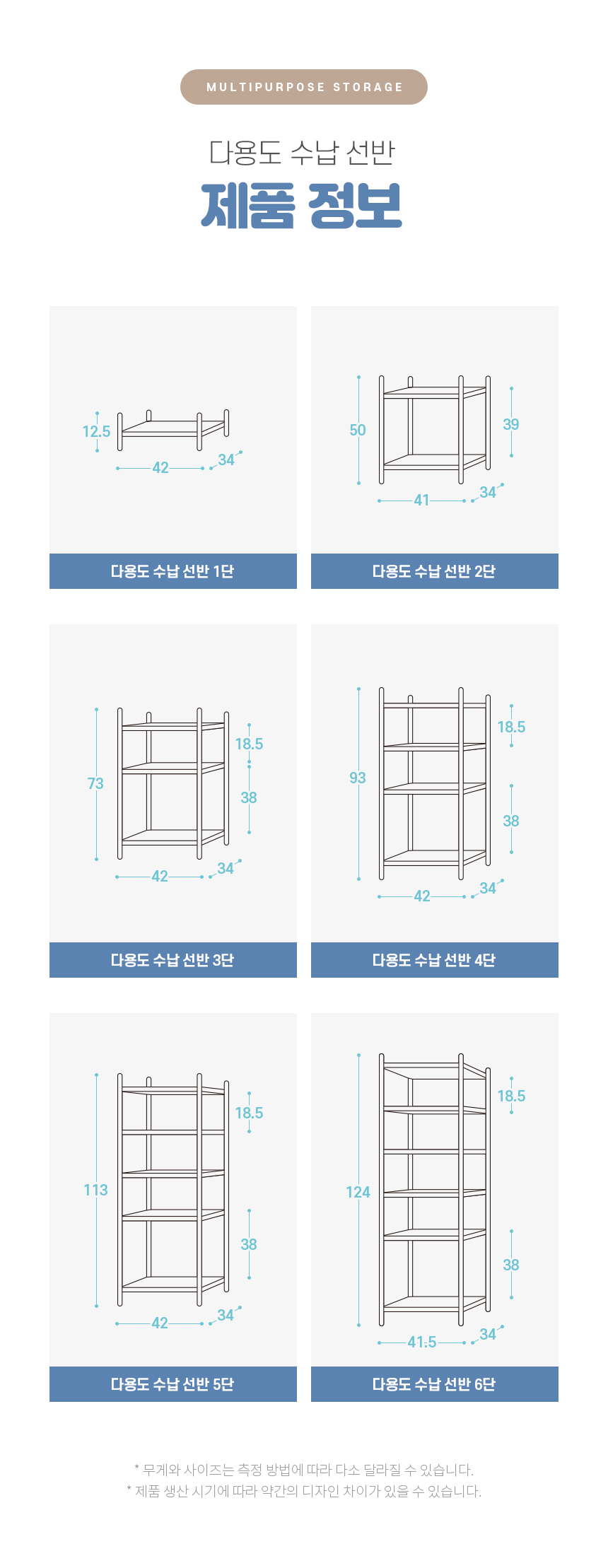 MULTIPURPOSE STORAGE

다용도 수납 선반

제품 정보

12.5
42
34

다용도 수납 선반 1단

50
39
41
34

다용도 수납 선반 2단

73
18.5
38
42
34

다용도 수납 선반 3단

93
18.5
38
42
34

다용도 수납 선반 4단

113
18.5
38
42
34

다용도 수납 선반 5단

124
18.5
38
41.5
34

다용도 수납 선반 6단

* 무게와 사이즈는 측정 방법에 따라 다소 달라질 수 있습니다.
* 제품 생산 시기에 따라 약간의 디자인 차이가 있을 수 있습니다.