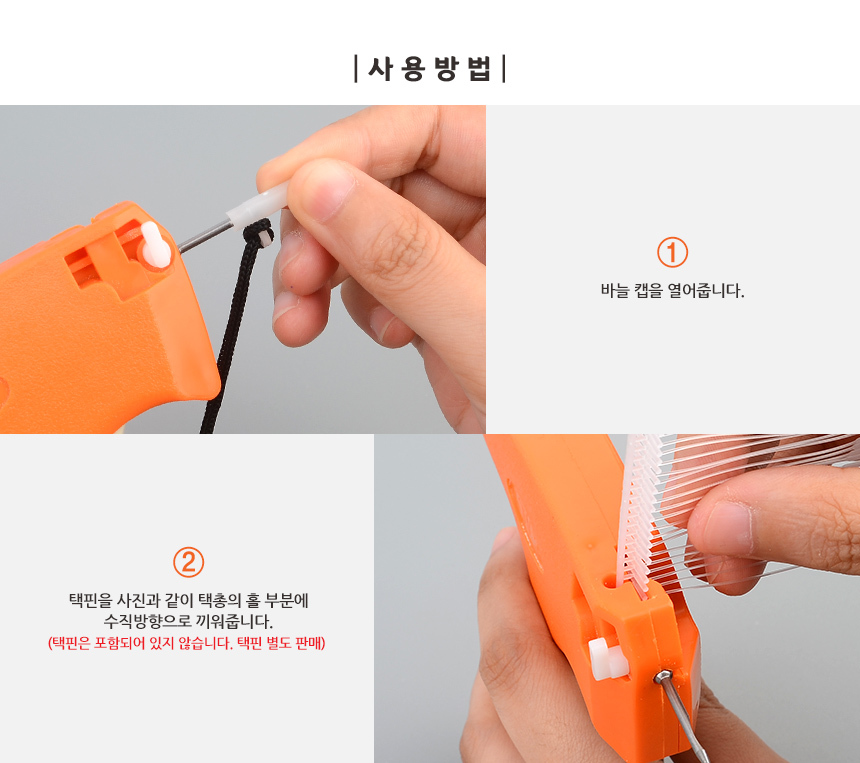 | 사 용 방 법 |

①

바늘 캡을 열어줍니다.

②

택핀을 사진과 같이 택총의 홀 부분에 수직방향으로 끼워줍니다.
(택핀은 포함되어 있지 않습니다. 택핀 별도 판매)