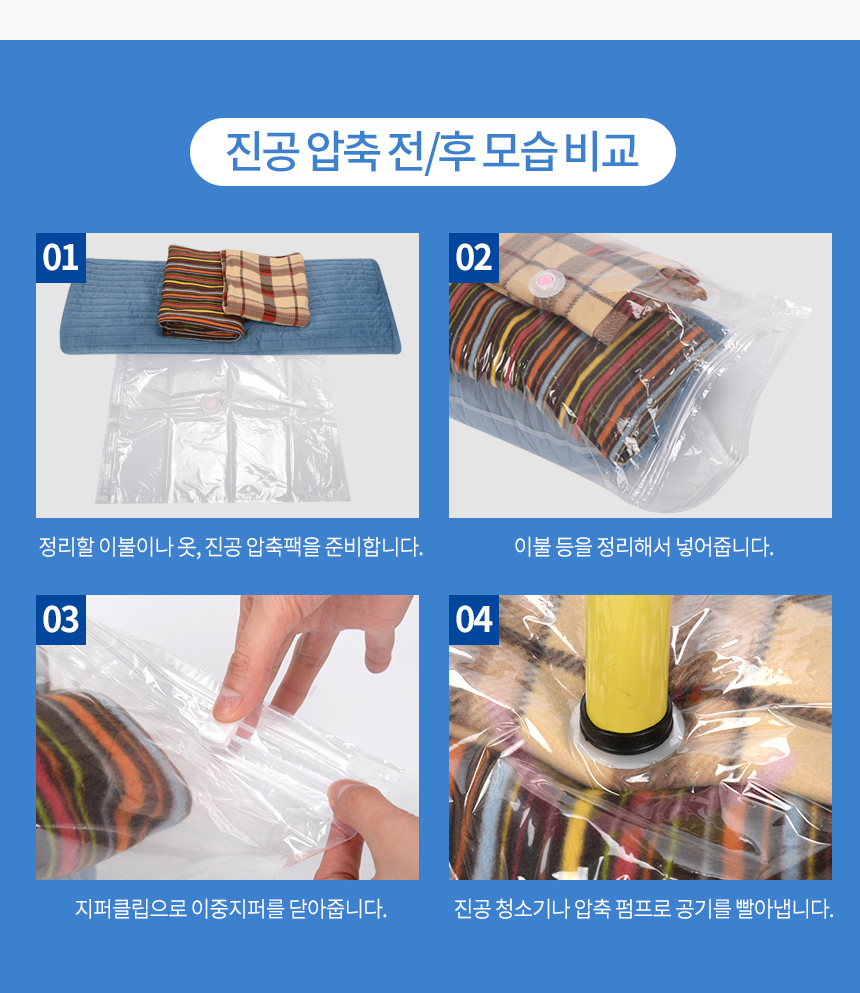 진공 압축 전/후 모습 비교

01

정리할 이불이나 옷, 진공 압축팩을 준비합니다.

02

이불 등을 정리해서 넣어줍니다.

03

지퍼클립으로 이중지퍼를 닫아줍니다.

04

진공 청소기나 압축 펌프로 공기를 빨아냅니다.