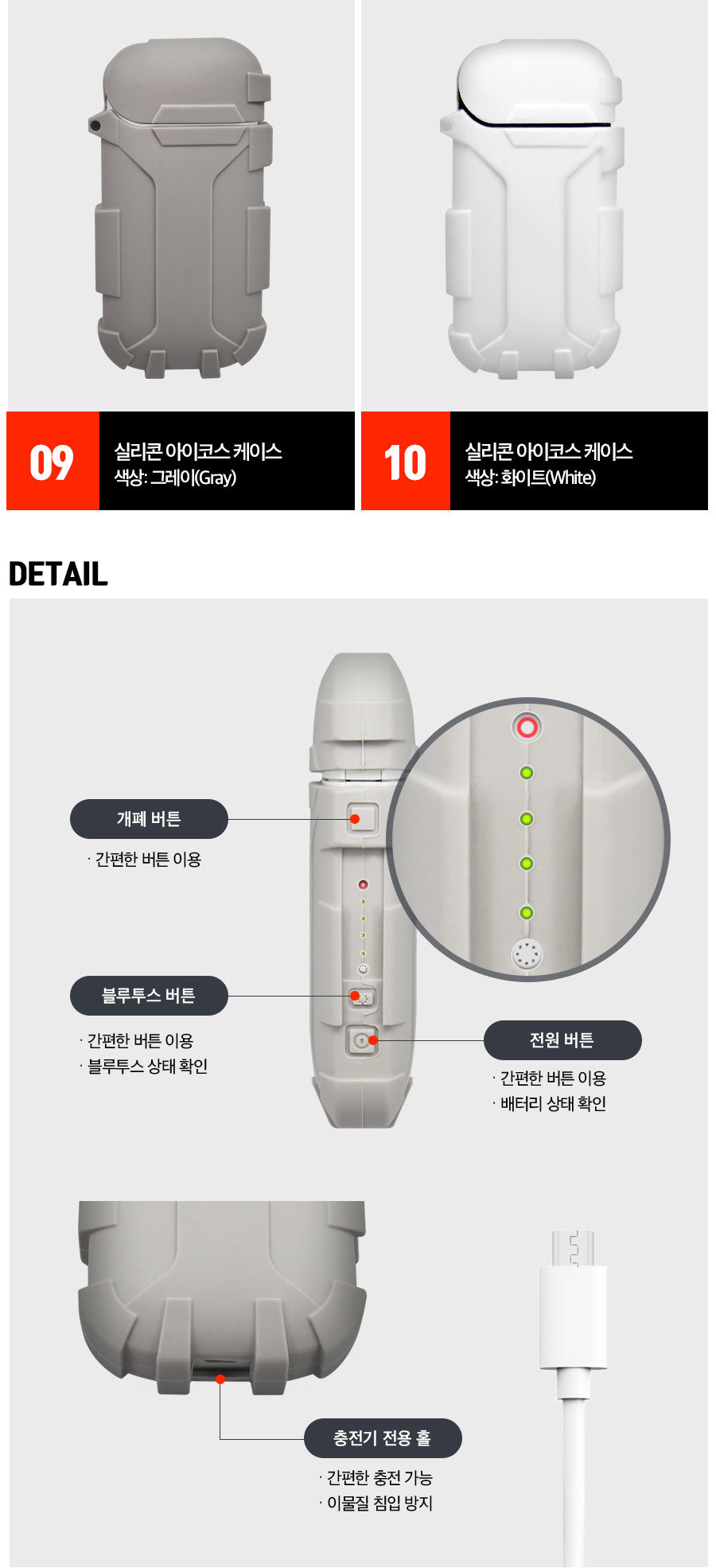 09

실리콘 아이코스 케이스
색상: 그레이(Gray)

10

실리콘 아이코스 케이스
색상: 화이트(White)

DETAIL

개폐 버튼

· 간편한 버튼 이용

블루투스 버튼

· 간편한 버튼 이용
· 블루투스 상태 확인

전원 버튼

· 간편한 버튼 이용
· 배터리 상태 확인

충전기 전용 홀

· 간편한 충전 가능
· 이물질 침입 방지