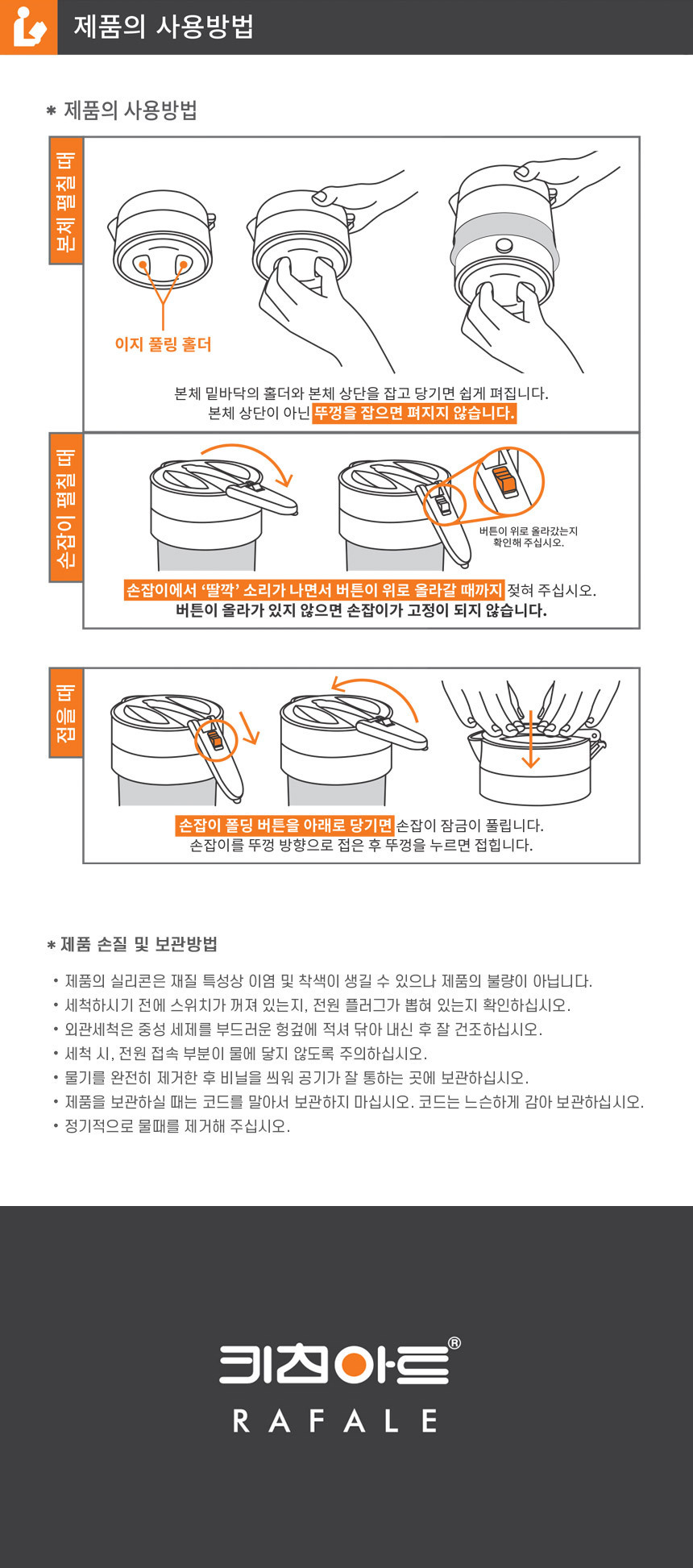 제품의 사용방법

* 제품의 사용방법

본체 펼칠 때

이지 풀링 홀더

본체 밑바닥의 홀더와 본체 상단을 잡고 당기면 쉽게 펴집니다.
본체 상단이 아닌 뚜껑을 잡으면 펴지지 않습니다.

손잡이 펼칠 때

버튼이 위로 올라갔는지 확인해 주십시오.

손잡이에서 '딸깍' 소리가 나면서 버튼이 위로 올라갈 때까지 젖혀 주십시오.
버튼이 올라가 있지 않으면 손잡이가 고정이 되지 않습니다.

접을 때

손잡이 폴딩 버튼을 아래로 당기면 손잡이 잠금이 풀립니다.
손잡이를 뚜껑 방향으로 접은 후 뚜껑을 누르면 접힙니다.

* 제품 손질 및 보관방법

• 제품의 실리콘은 재질 특성상 이염 및 착색이 생길 수 있으나 제품의 불량이 아닙니다.
• 세척하시기 전에 스위치가 꺼져 있는지, 전원 플러그가 뽑혀 있는지 확인하십시오.
• 외관세척은 중성 세제를 부드러운 헝겊에 적셔 닦아 내신 후 잘 건조하십시오.
• 세척 시, 전원 접속 부분이 물에 닿지 않도록 주의하십시오.
• 물기를 완전히 제거한 후 비닐을 씌워 공기가 잘 통하는 곳에 보관하십시오.
• 제품을 보관하실 때는 코드를 말아서 보관하지 마십시오. 코드는 느슨하게 감아 보관하십시오.
• 정기적으로 물때를 제거해 주십시오.

키친아트®
RAFALE