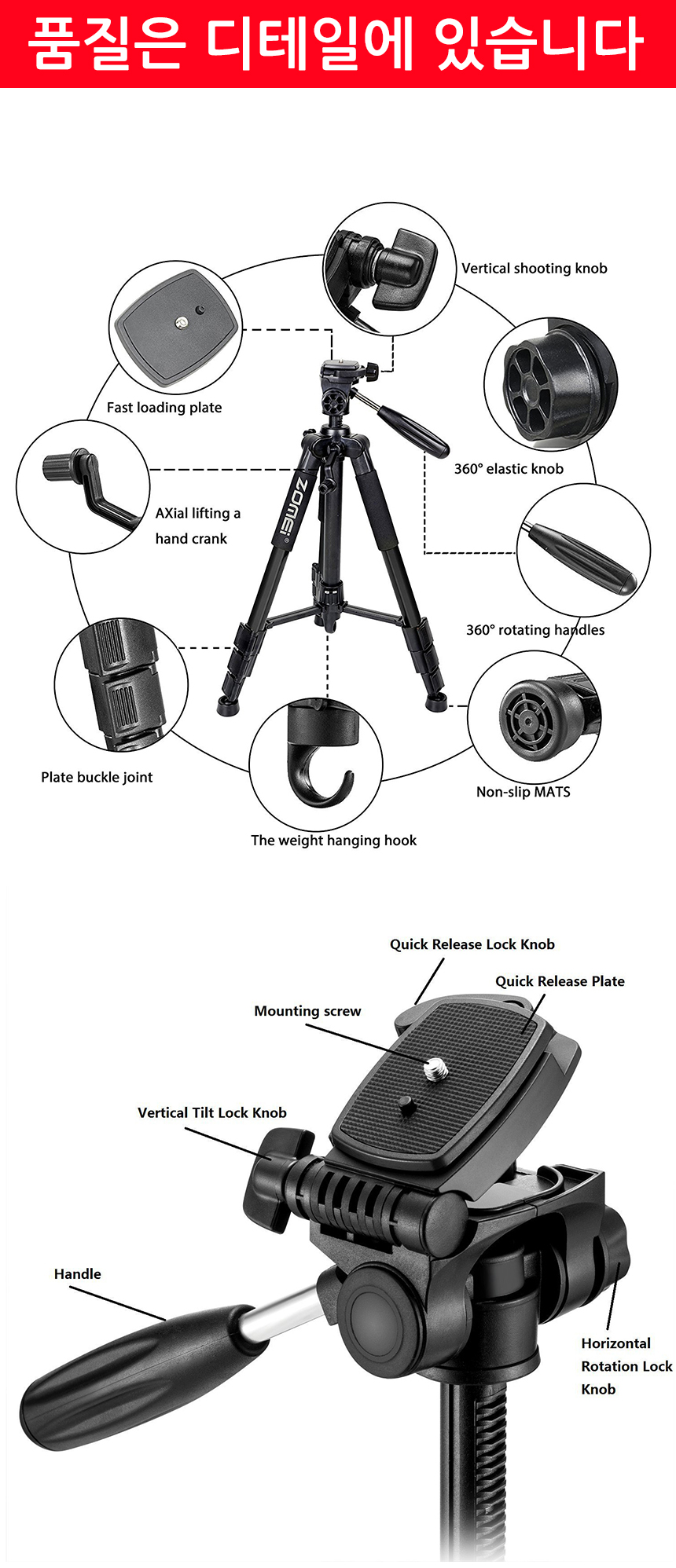 품질은 디테일에 있습니다

Vertical shooting knob

Fast loading plate

360° elastic knob

AXial lifting a hand crank

ZOMEi

360° rotating handles

Plate buckle joint

Non-slip MATS

The weight hanging hook

Quick Release Lock Knob

Quick Release Plate

Mounting screw

Vertical Tilt Lock Knob

Handle

Horizontal Rotation Lock Knob