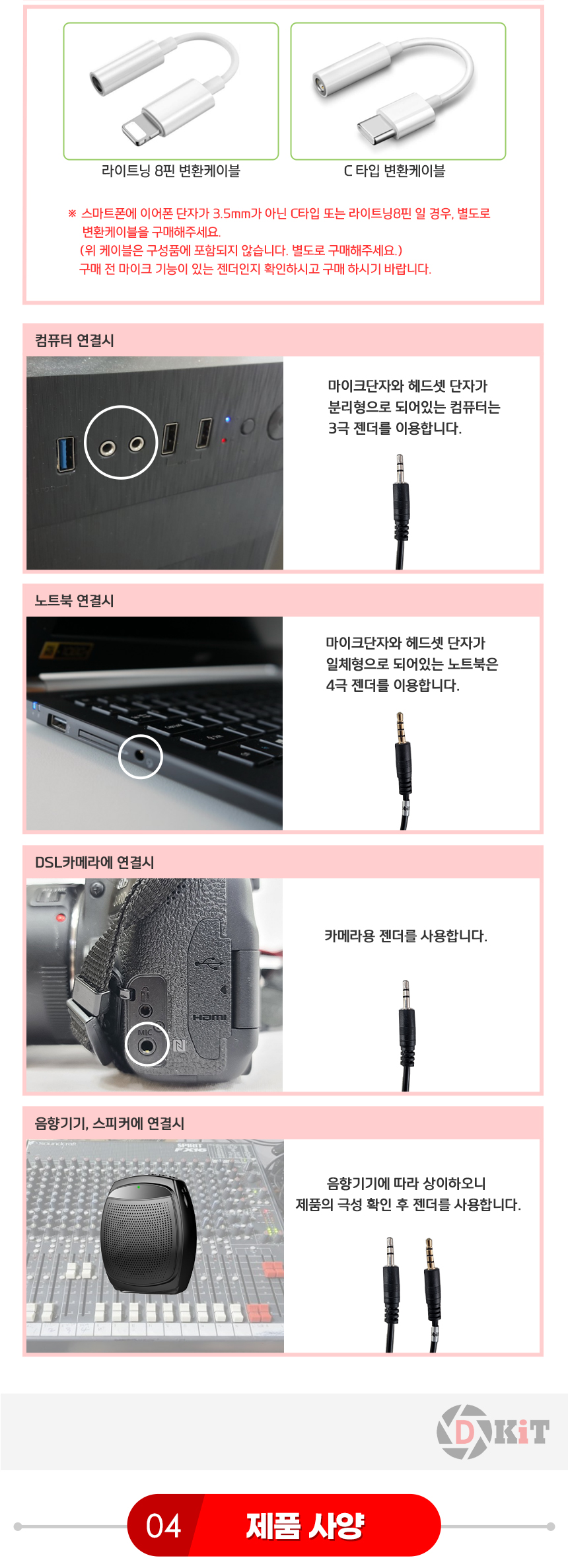 라이트닝 8핀 변환케이블

C 타입 변환케이블

※ 스마트폰에 이어폰 단자가 3.5mm가 아닌 C타입 또는 라이트닝8핀 일 경우, 별도로 변환케이블을 구매해주세요.
(위 케이블은 구성품에 포함되지 않습니다. 별도로 구매해주세요.)
구매 전 마이크 기능이 있는 젠더인지 확인하시고 구매 하시기 바랍니다.

컴퓨터 연결시

마이크단자와 헤드셋 단자가 분리형으로 되어있는 컴퓨터는 3극 젠더를 이용합니다.

노트북 연결시

마이크단자와 헤드셋 단자가 일체형으로 되어있는 노트북은 4극 젠더를 이용합니다.

DSL카메라에 연결시

MIC

HDMI

카메라용 젠더를 사용합니다.

음향기기, 스피커에 연결시

음향기기에 따라 상이하오니 제품의 극성 확인 후 젠더를 사용합니다.

DKiT

04 제품 사양